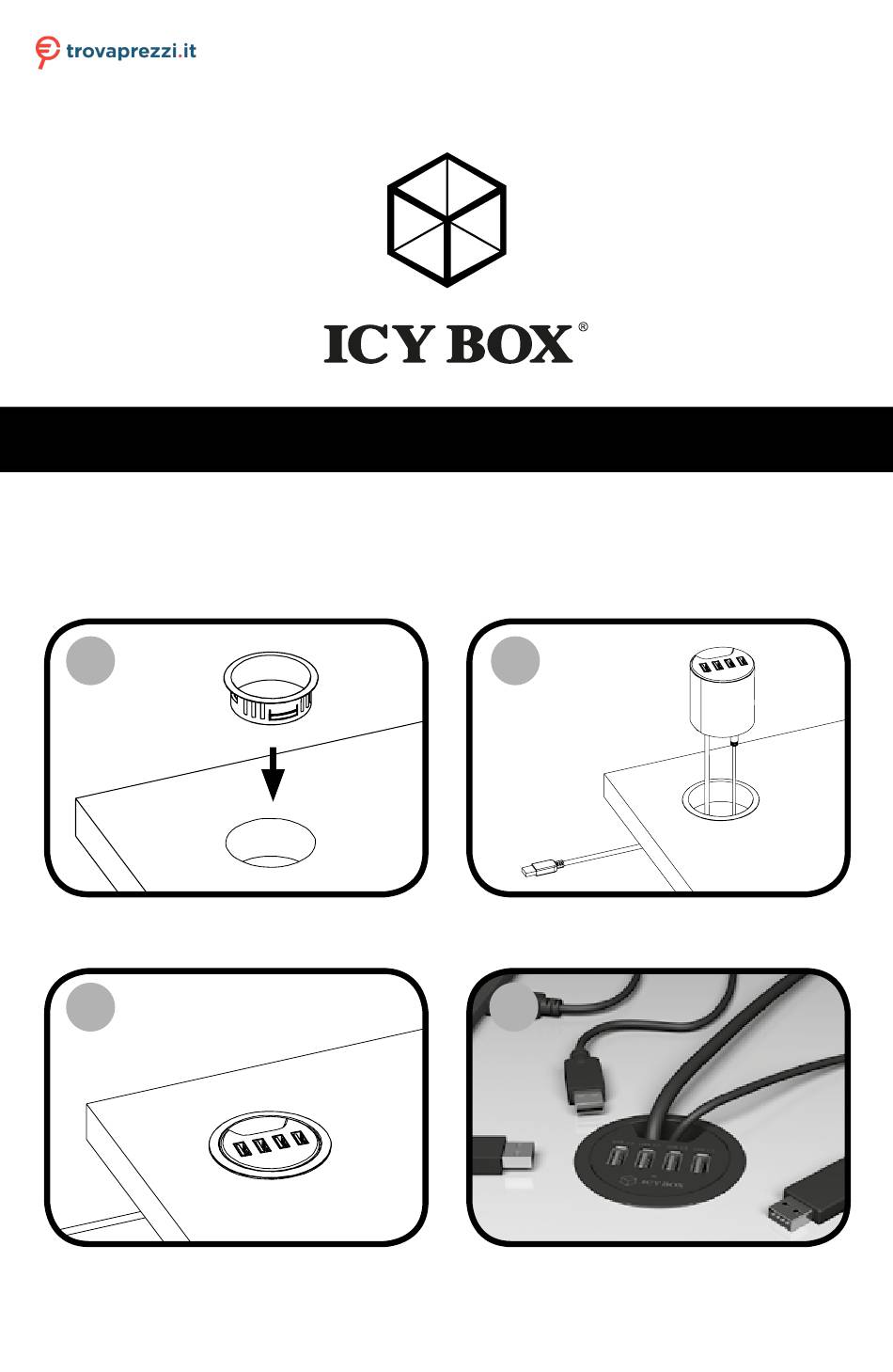 trovaprezzi.it

ICY BOX®

ICY BOX