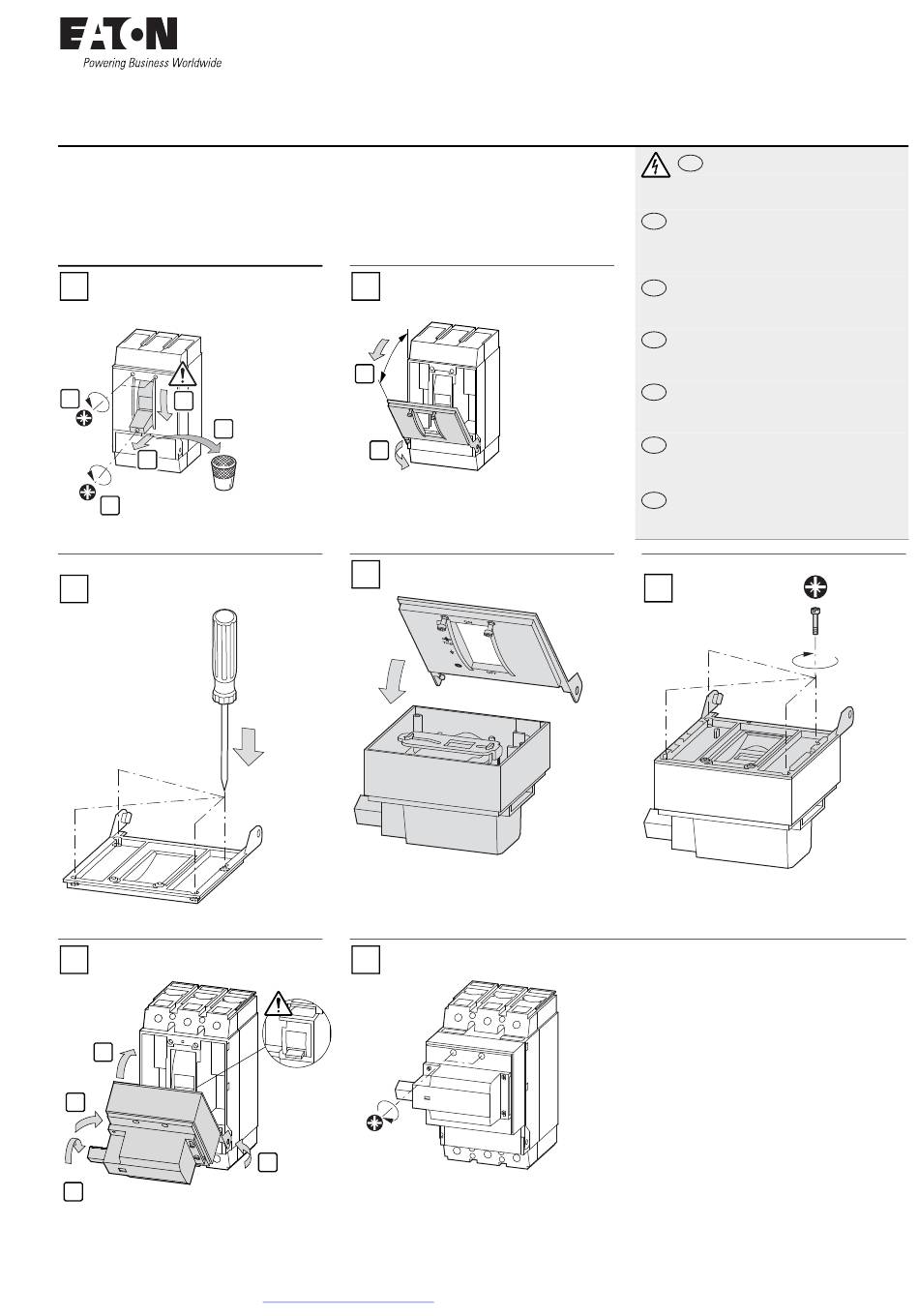 EATON

Powering Business Worldwide