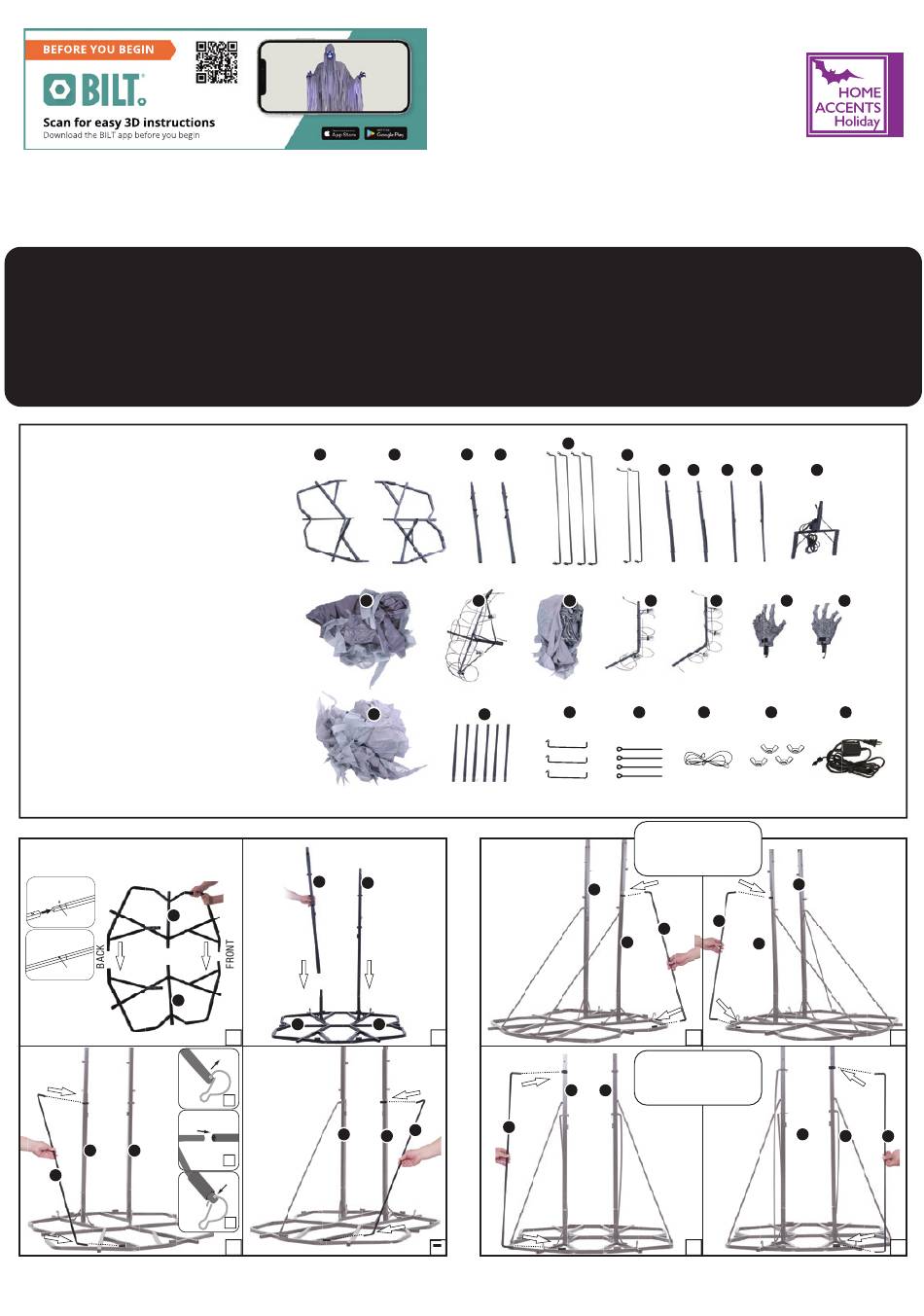 BEFORE YOU BEGIN

BILT

Scan for easy 3D instructions
Download the BILT app before you begin

App Store
Google Play

HOME ACCENTS Holiday

BACK

FRONT