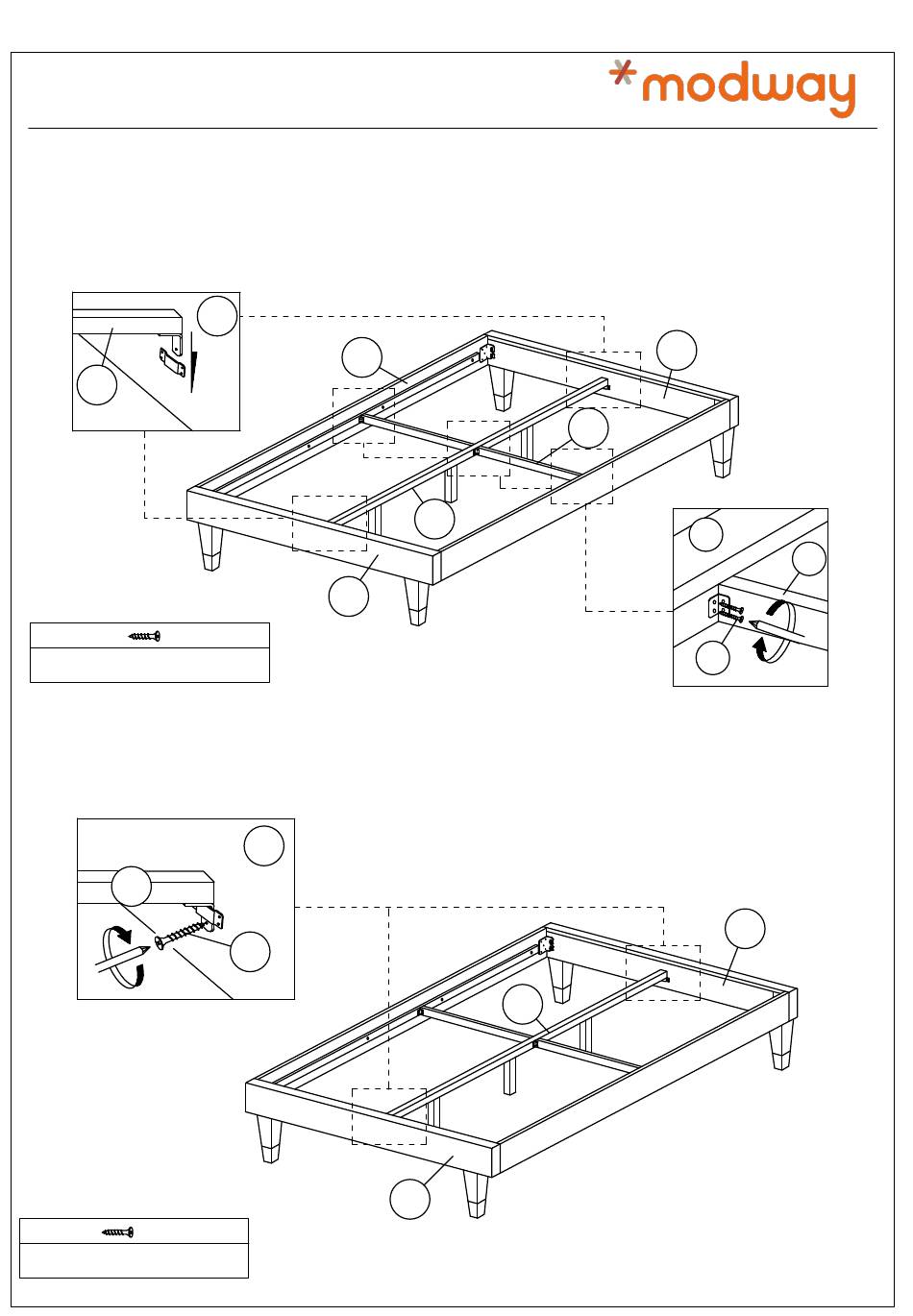 modway