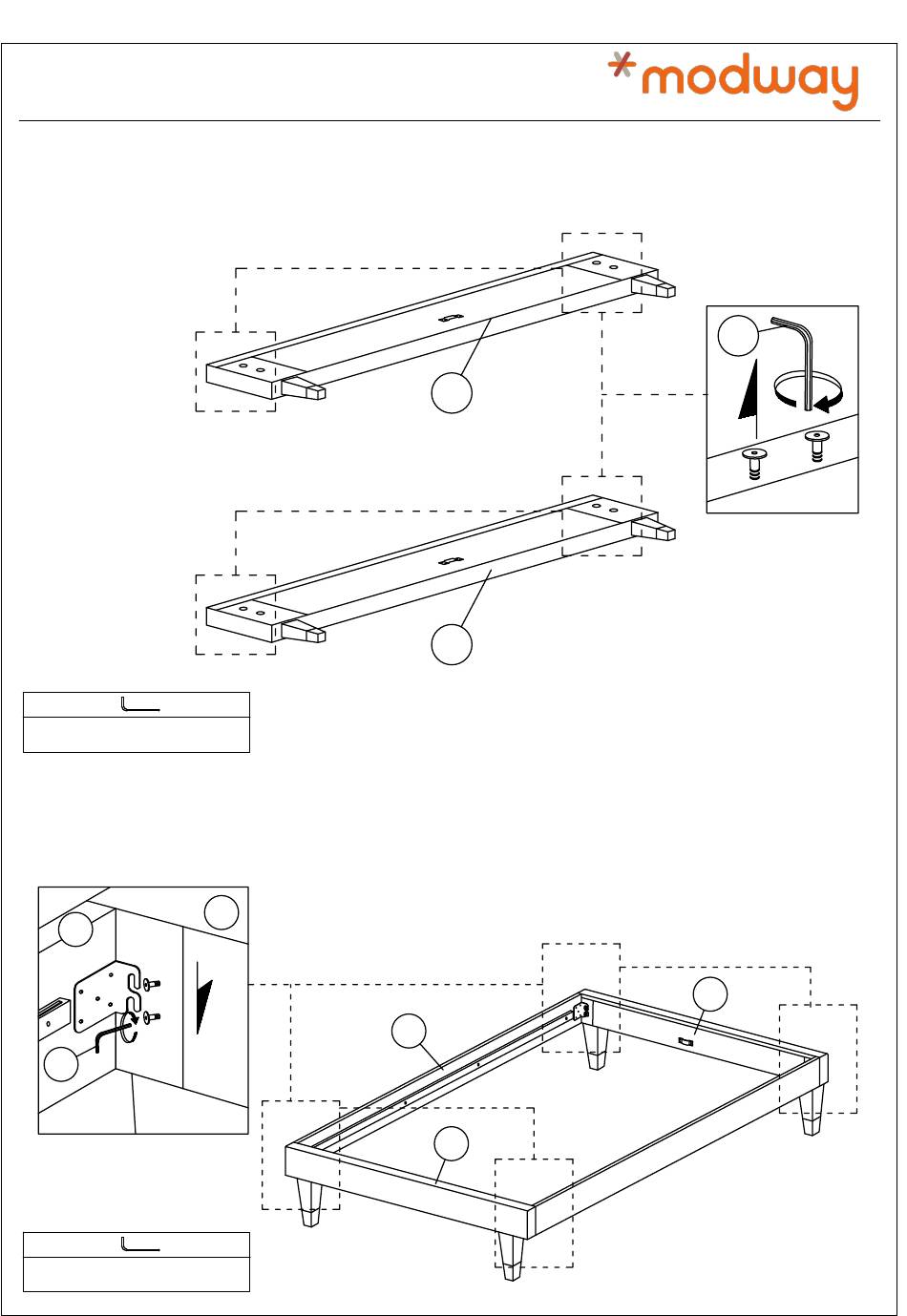 modway