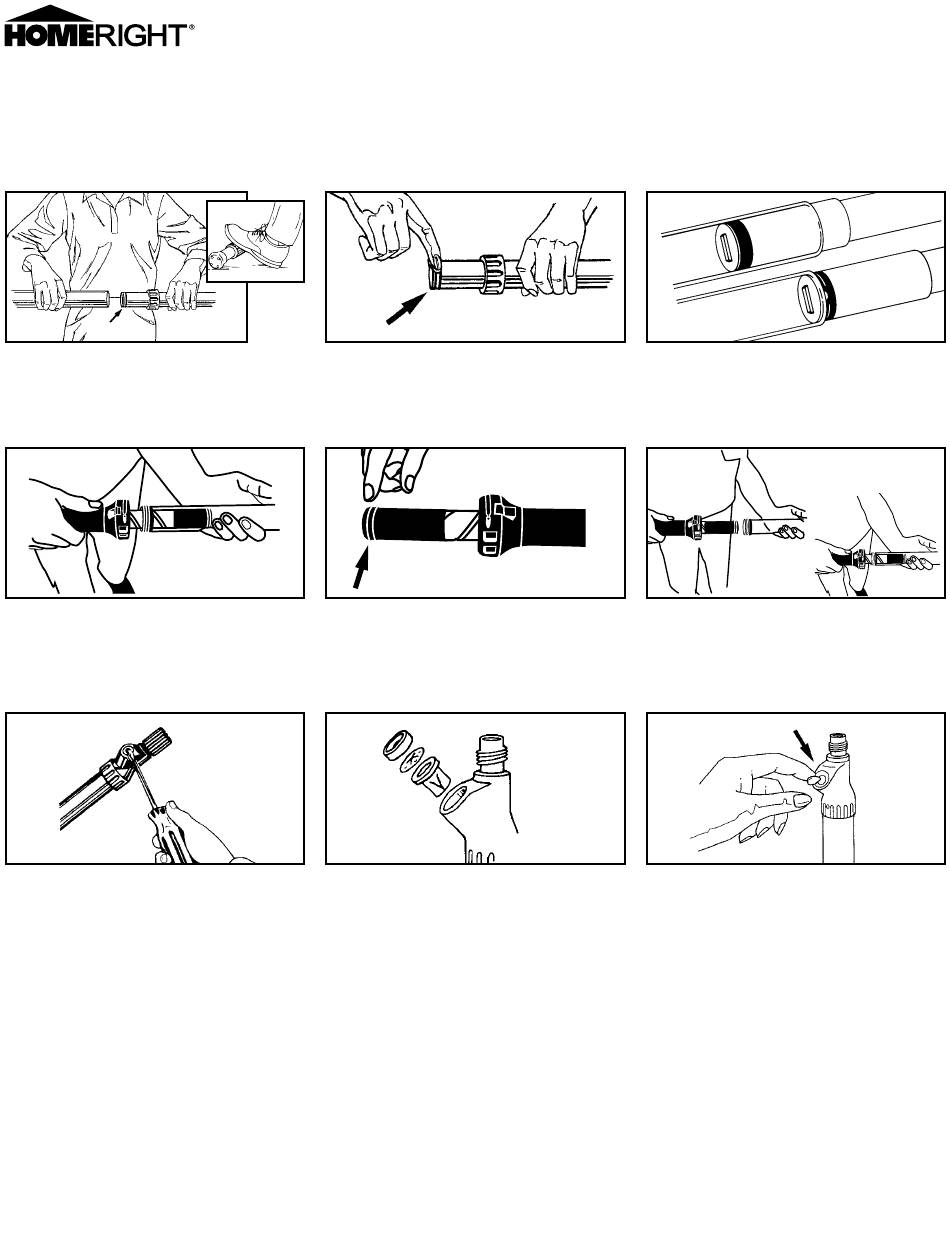 HOMERIGHT®