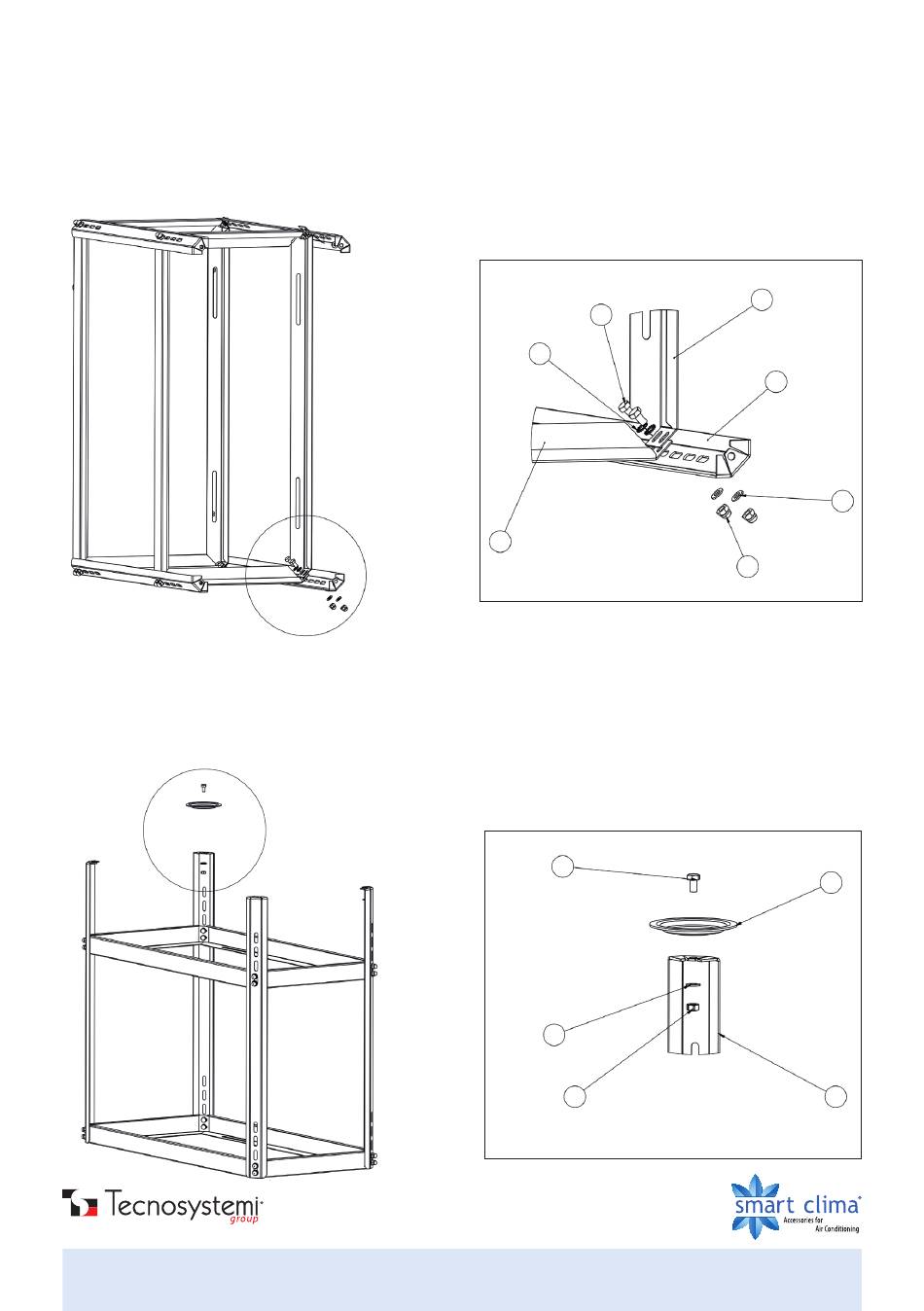 Tecnosystemi group

smart clima
Accessories for Air Conditioning