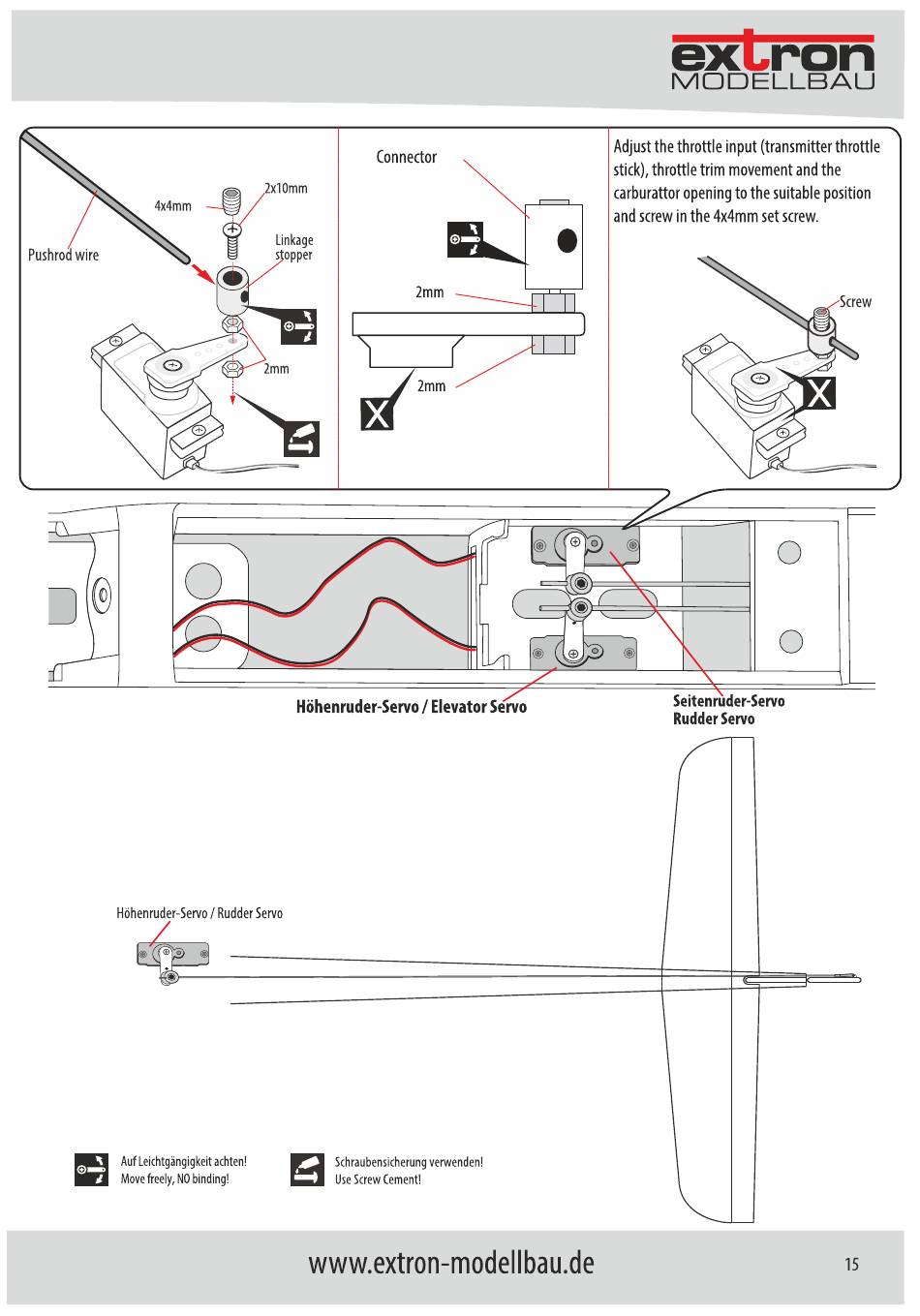 extron
MODELLBAU

Pushrod wire

4x4mm

2x10mm

Linkage stopper

2mm

Connector

2mm

2mm

X

Adjust the throttle input (transmitter throttle stick), throttle trim movement and the carburattor opening to the suitable position and screw in the 4x4mm set screw.

Screw

X

Höhenruder-Servo / Elevator Servo

Seitenruder-Servo
Rudder Servo

Höhenruder-Servo / Rudder Servo

Auf Leichtgängigkeit achten!
Move freely, NO binding!

Schraubensicherung verwenden!
Use Screw Cement!

www.extron-modellbau.de

15