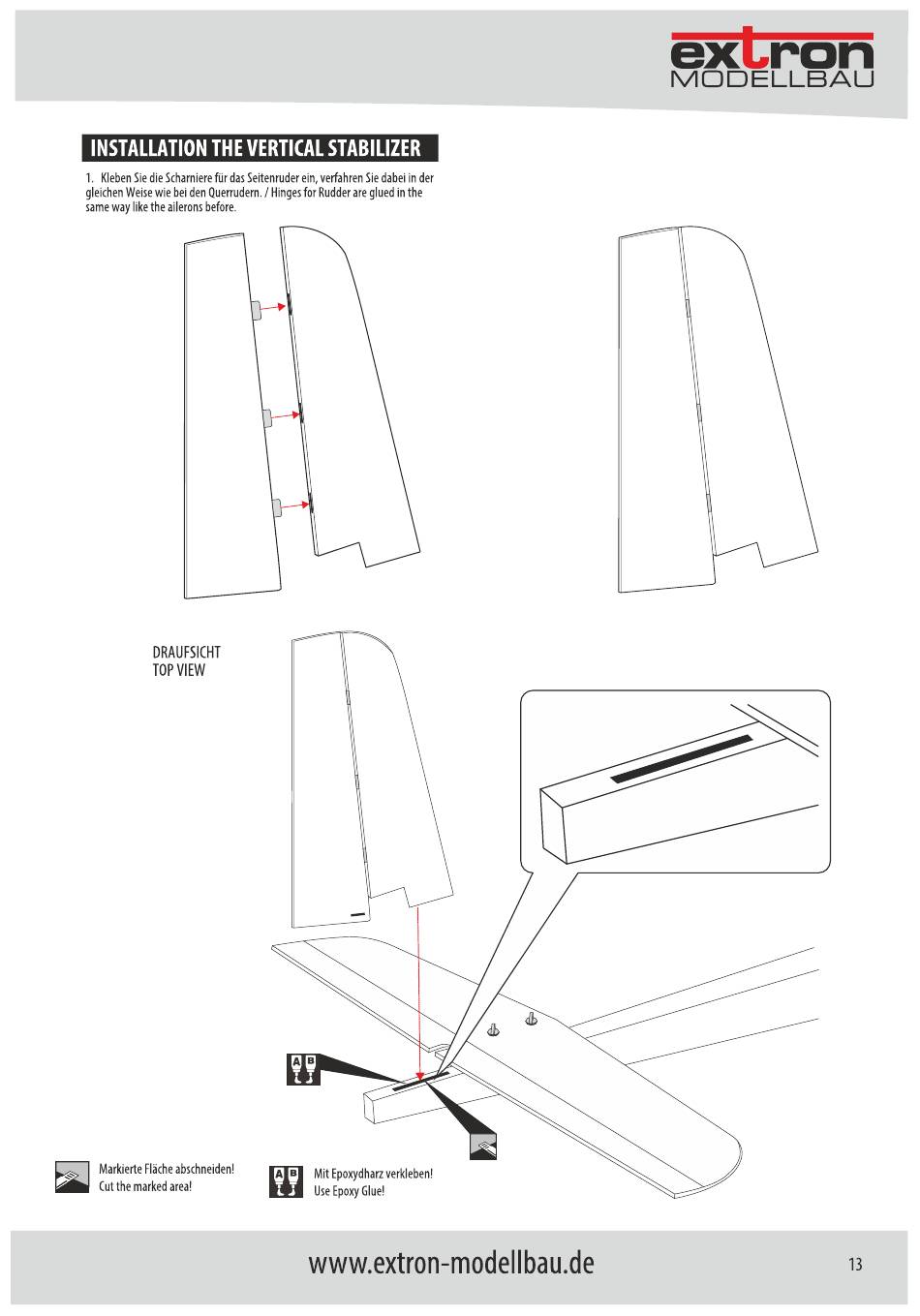 extron
MODELLBAU

INSTALLATION THE VERTICAL STABILIZER

1. Kleben Sie die Scharniere für das Seitenruder ein, verfahren Sie dabei in der gleichen Weise wie bei den Querrudern. / Hinges for Rudder are glued in the same way like the ailerons before.

DRAUFSICHT
TOP VIEW

A B

Markierte Fläche abschneiden!
Cut the marked area!

A B

Mit Epoxydharz verkleben!
Use Epoxy Glue!

www.extron-modellbau.de

13