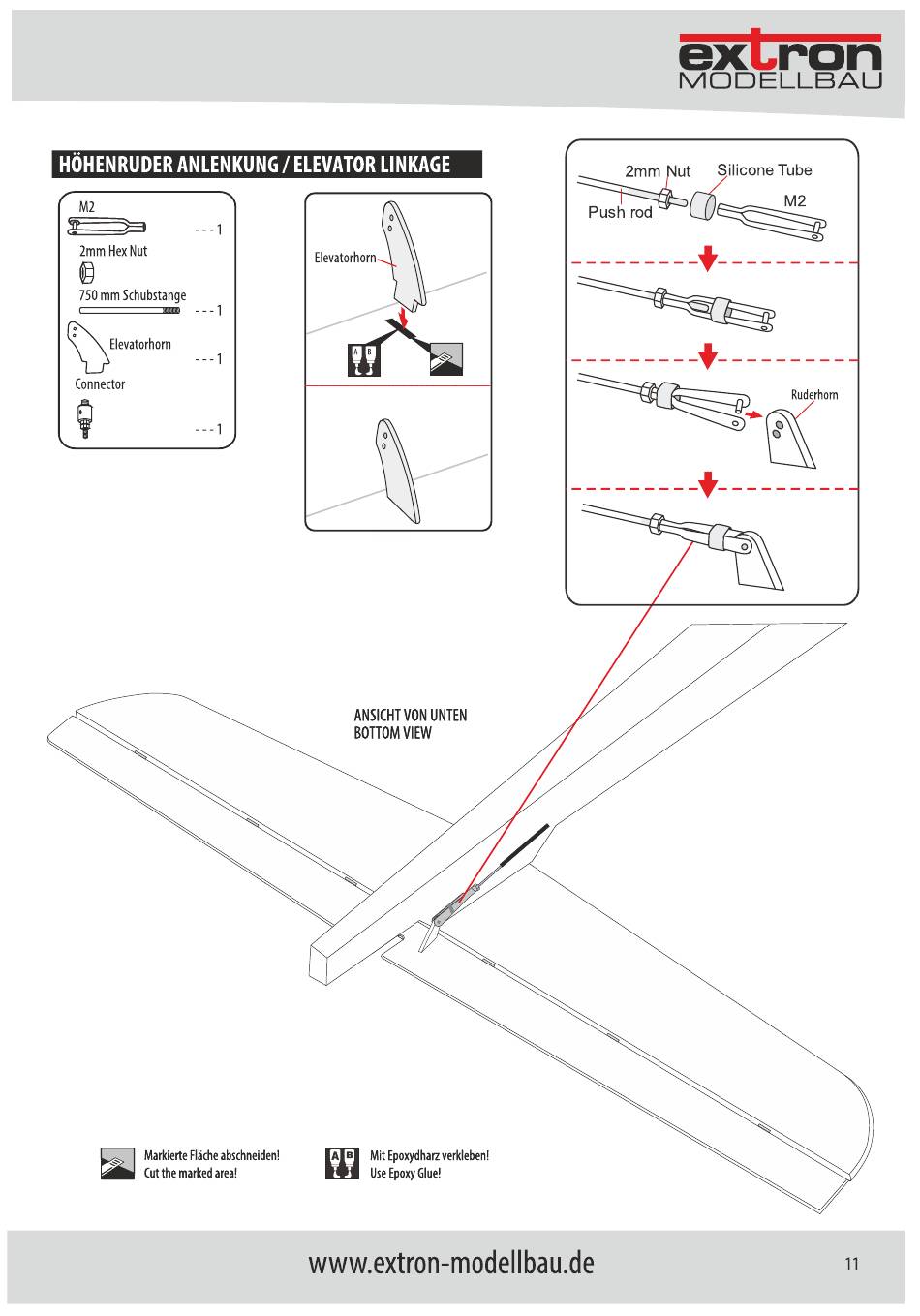 extron
MODELLBAU

HÖHENRUDER ANLENKUNG / ELEVATOR LINKAGE

M2
- - - 1
2mm Hex Nut
750 mm Schubstange
- - - 1
Elevatorhorn
- - - 1
Connector
- - - 1

Elevatorhorn

A B

2mm Nut
Silicone Tube
Push rod
M2

Ruderhorn

ANSICHT VON UNTEN
BOTTOM VIEW

Markierte Fläche abschneiden!
Cut the marked area!

A B
Mit Epoxydharz verkleben!
Use Epoxy Glue!

www.extron-modellbau.de

11