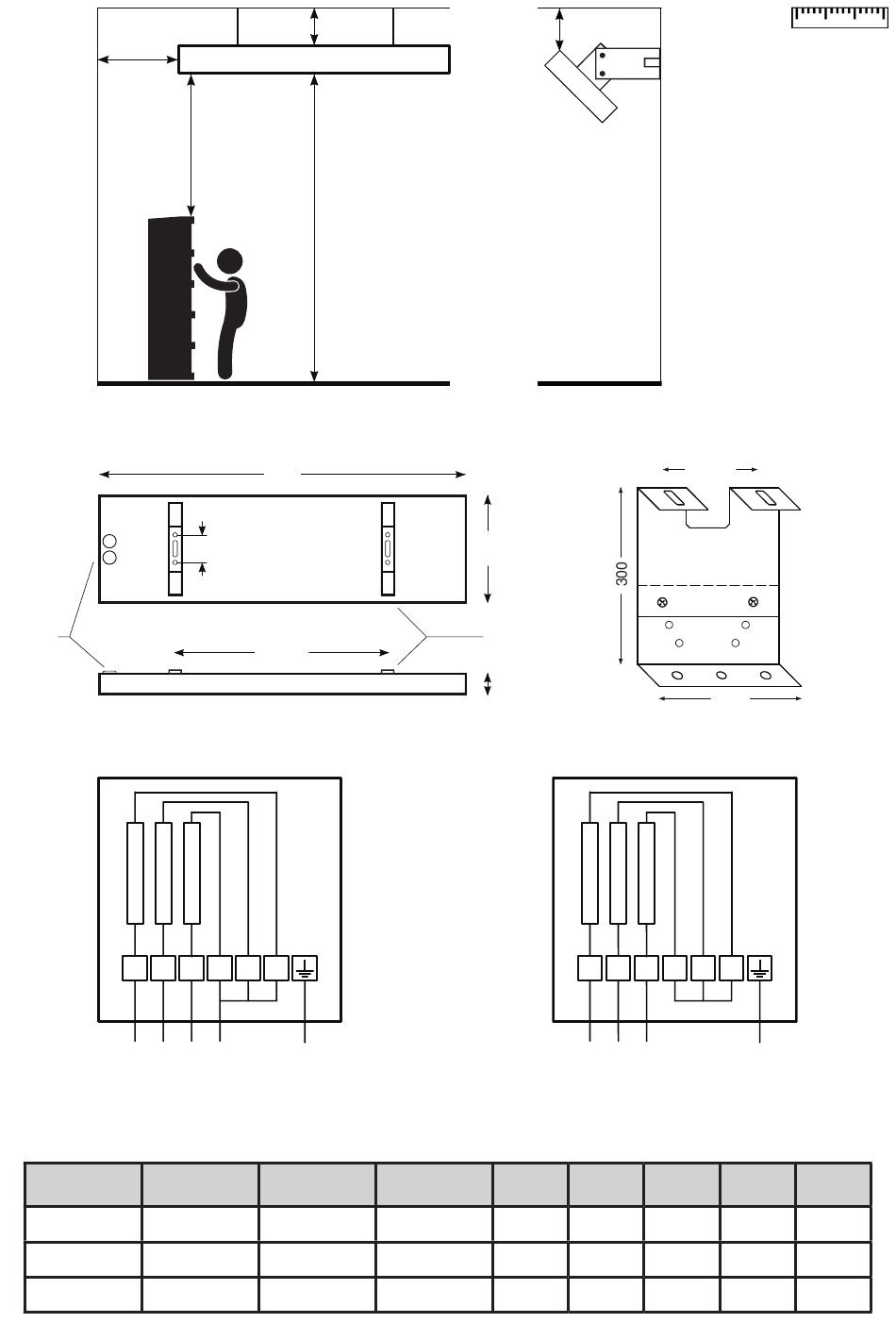 300