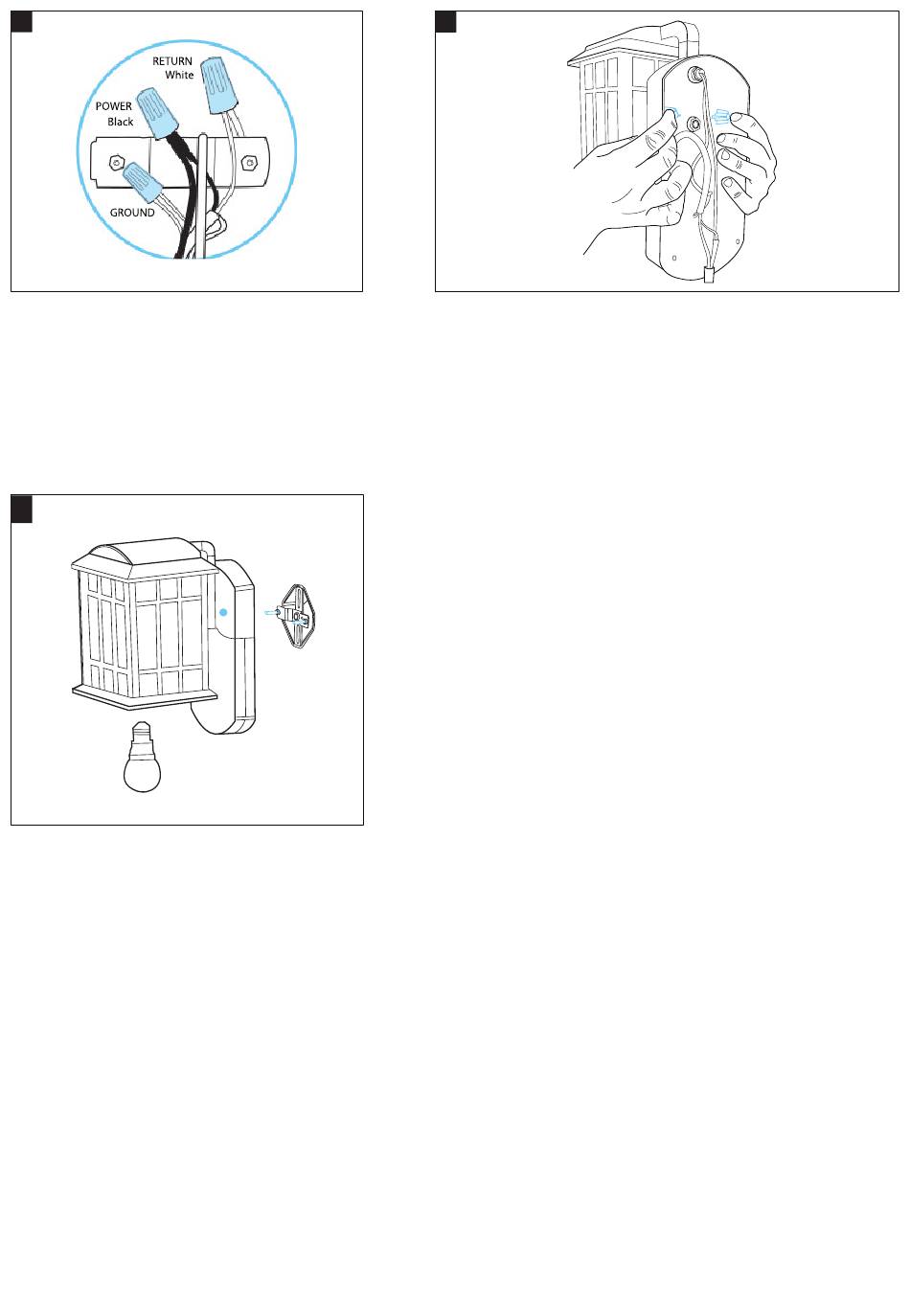 RETURN
White

POWER
Black

GROUND