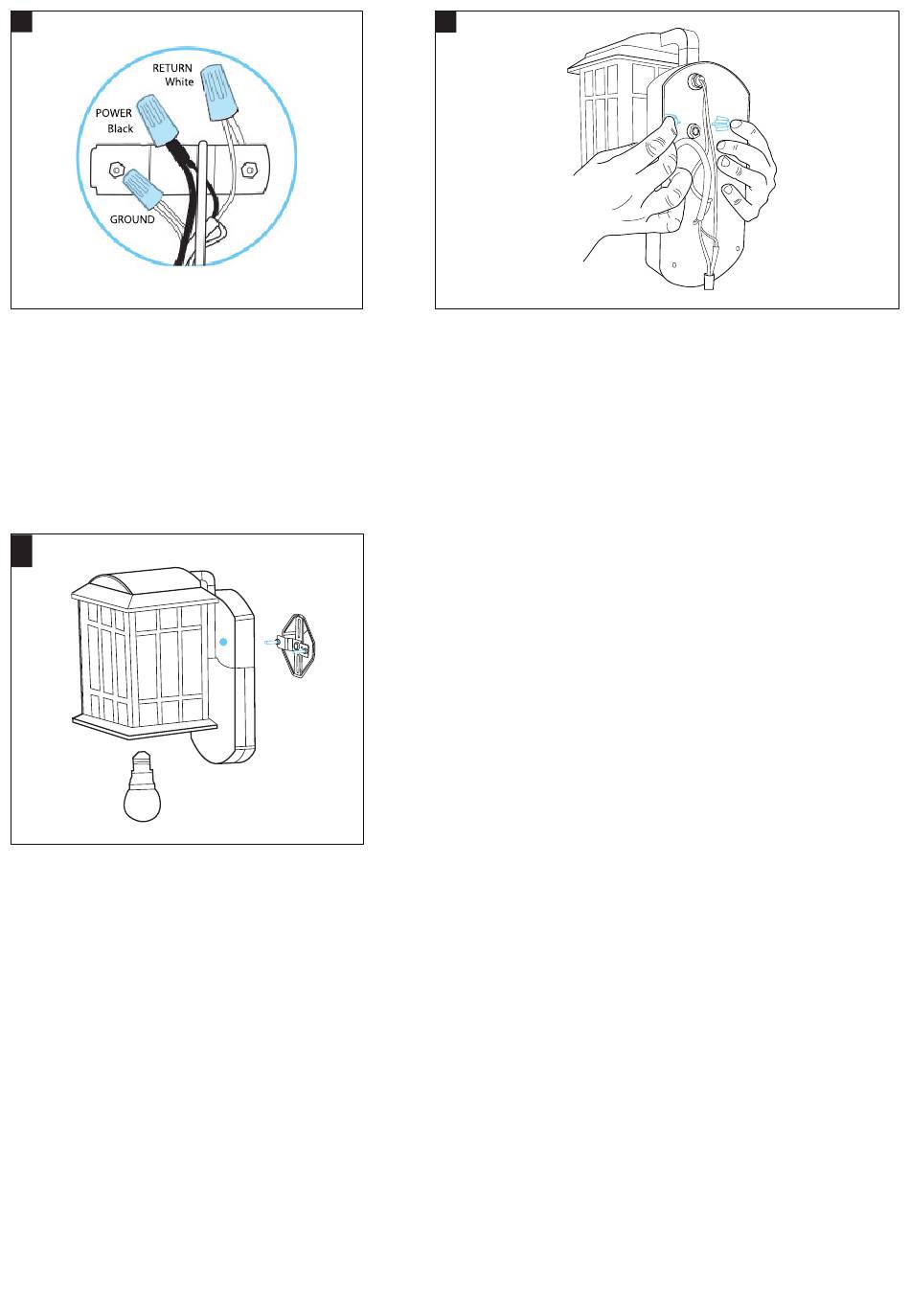 RETURN
White

POWER
Black

GROUND