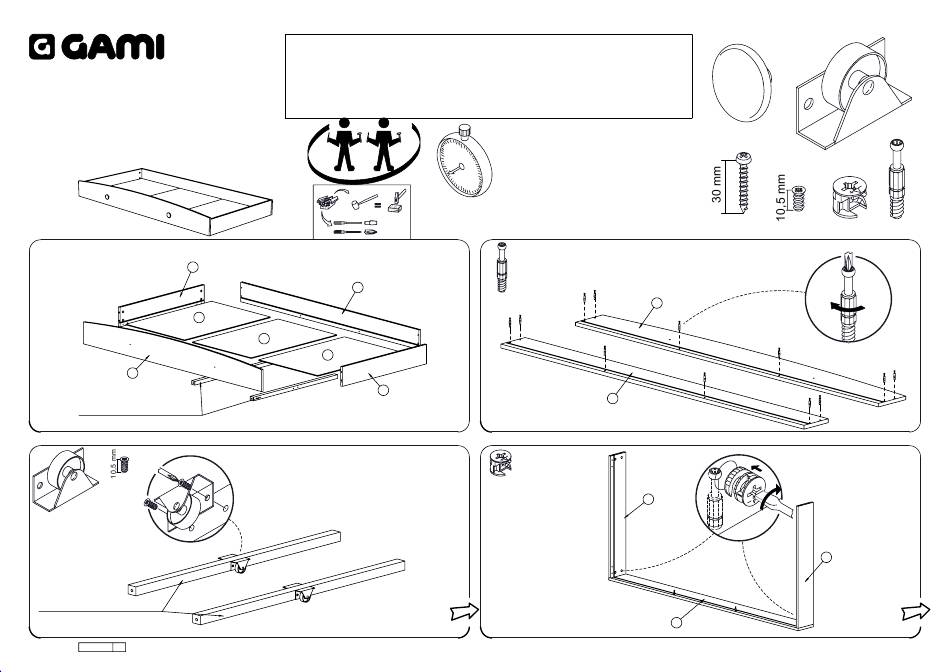 GAMI

30 mm

10,5 mm

10,5 mm