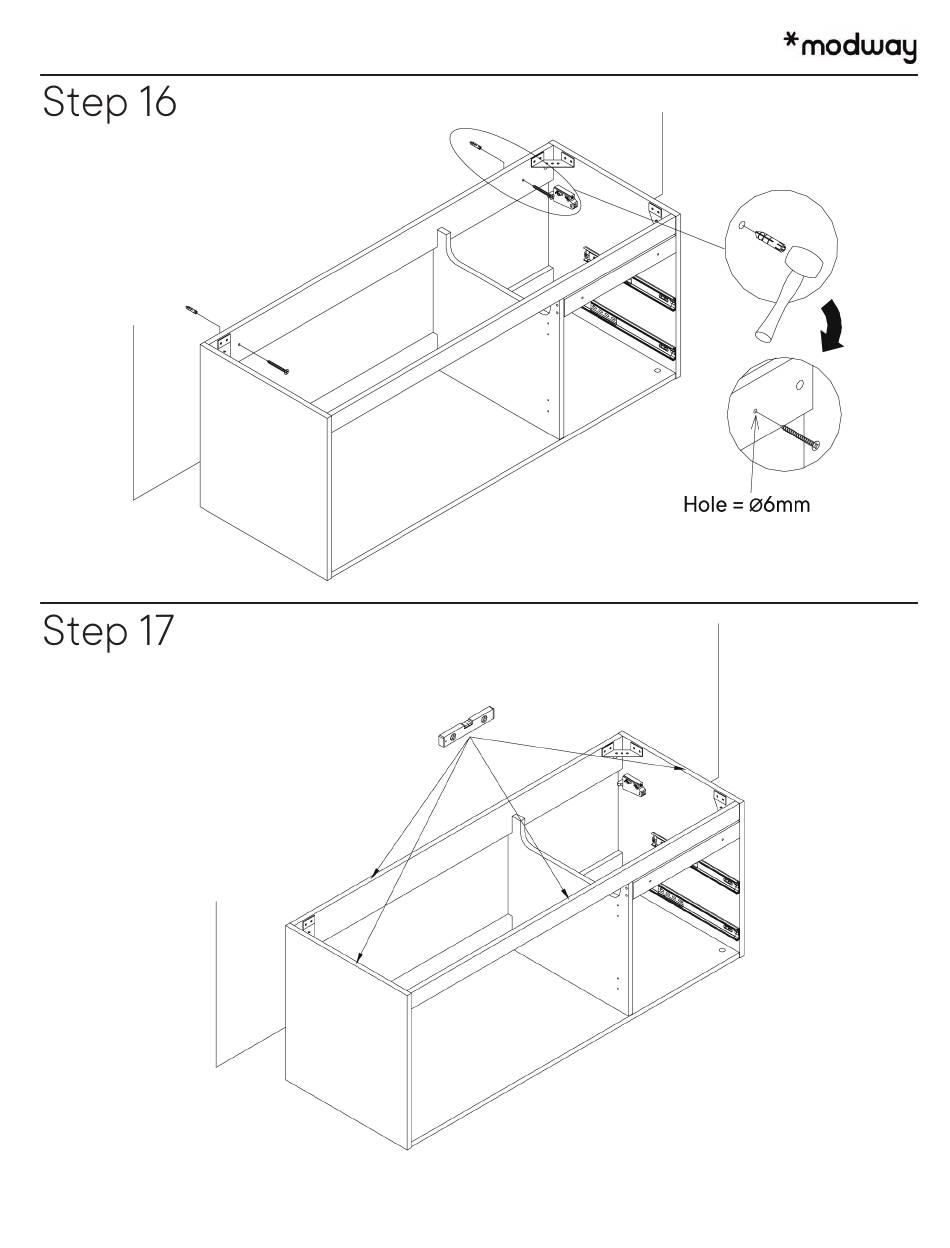 *modway

Step 16

Hole = ø6mm

Step 17