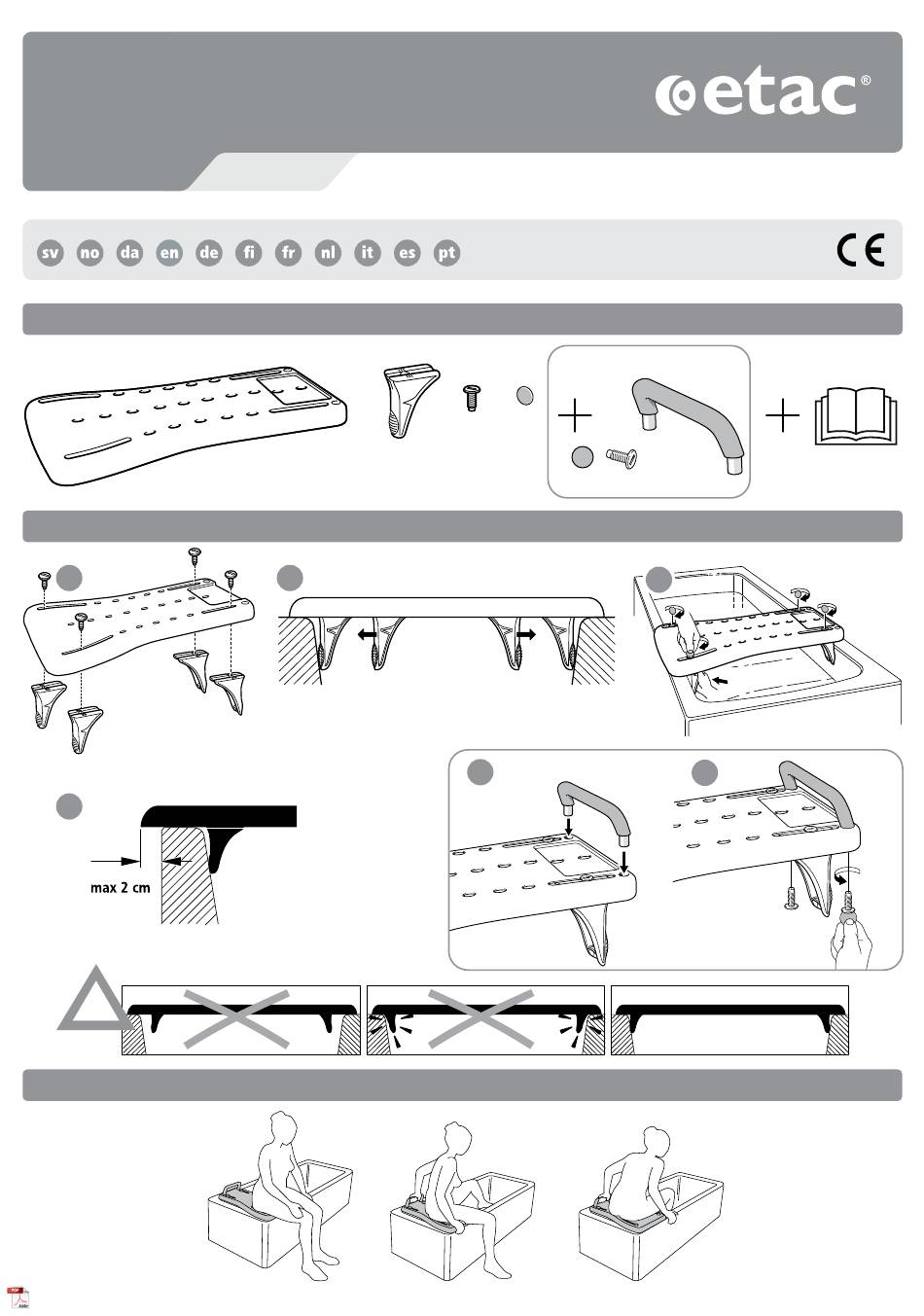 etac®

sv no da en de fi fr nl it es pt

CE

max 2 cm