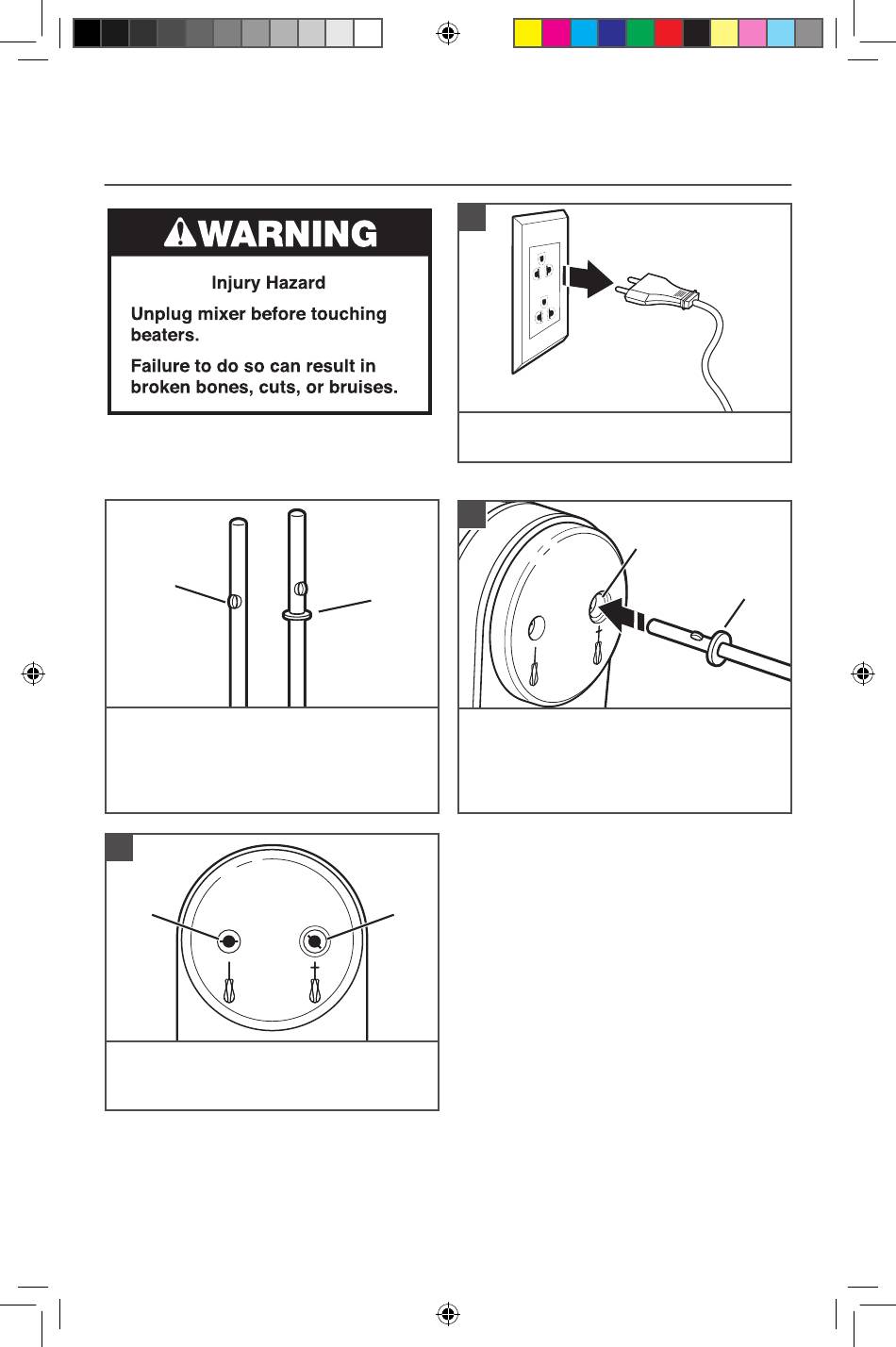 WARNING

Injury Hazard

Unplug mixer before touching beaters.

Failure to do so can result in broken bones, cuts, or bruises.