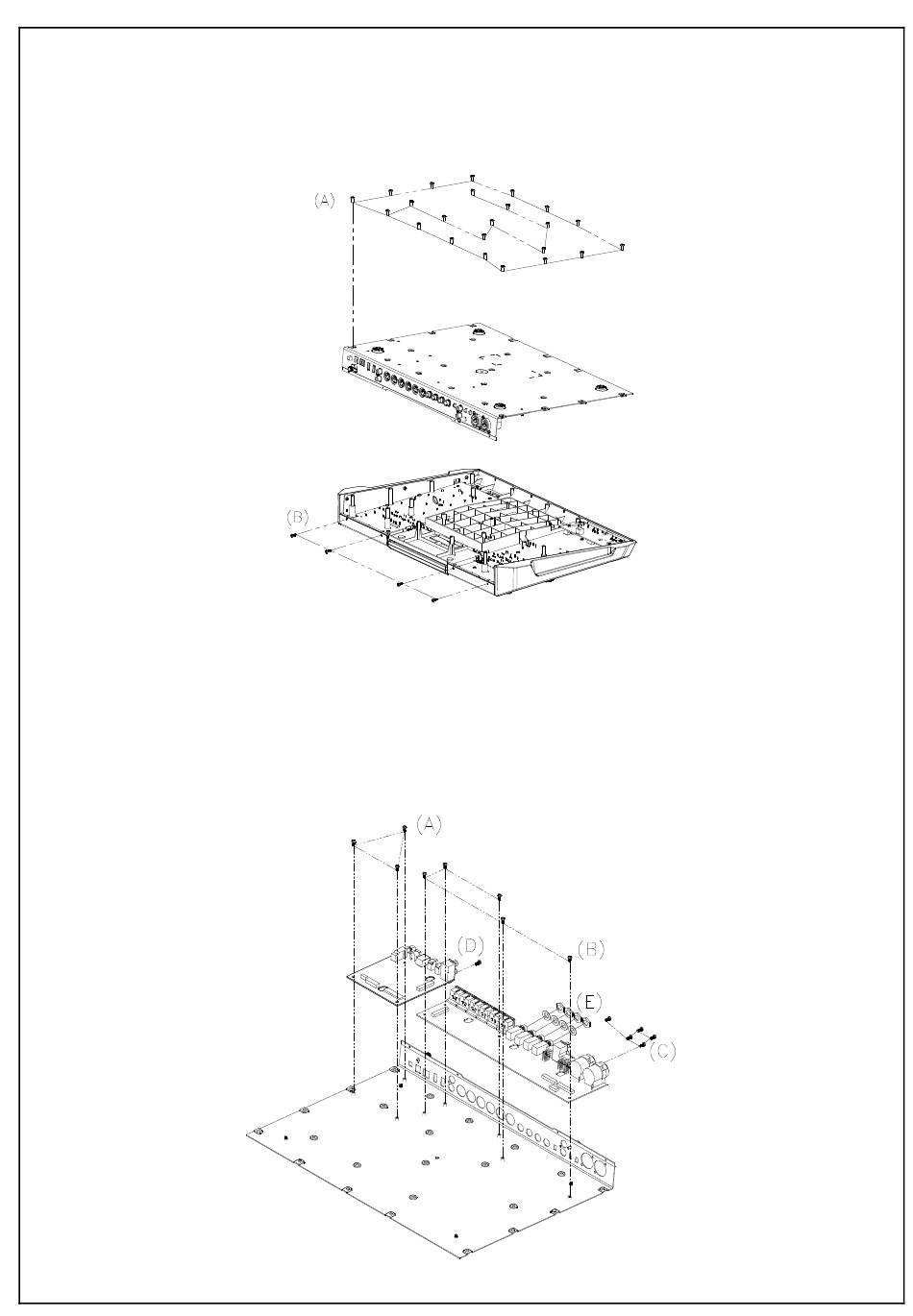 (A)

(B)

(A)

(D)

(B)

(E)

(C)