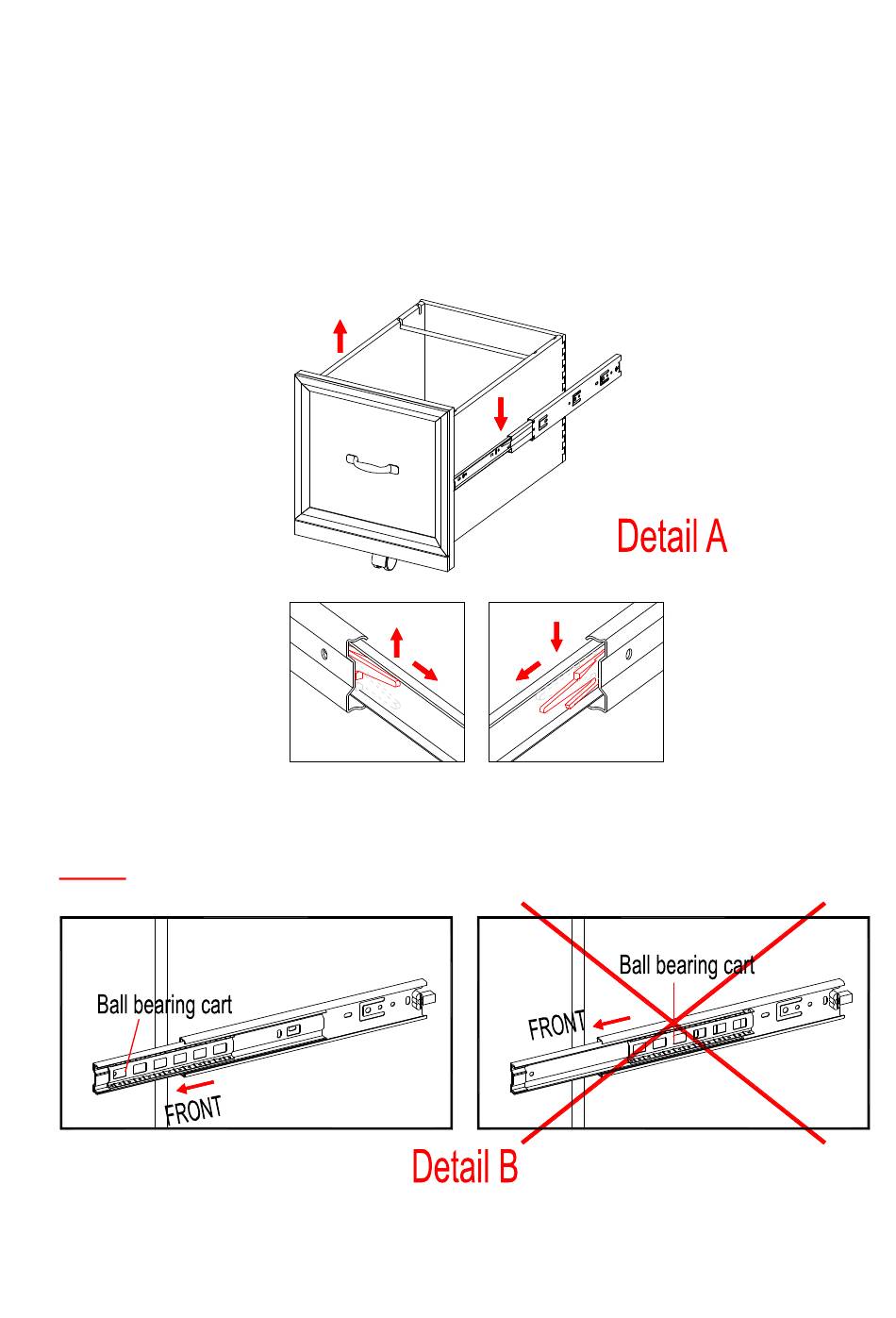 Detail A

Ball bearing cart

FRONT

Ball bearing cart

FRONT

Detail B