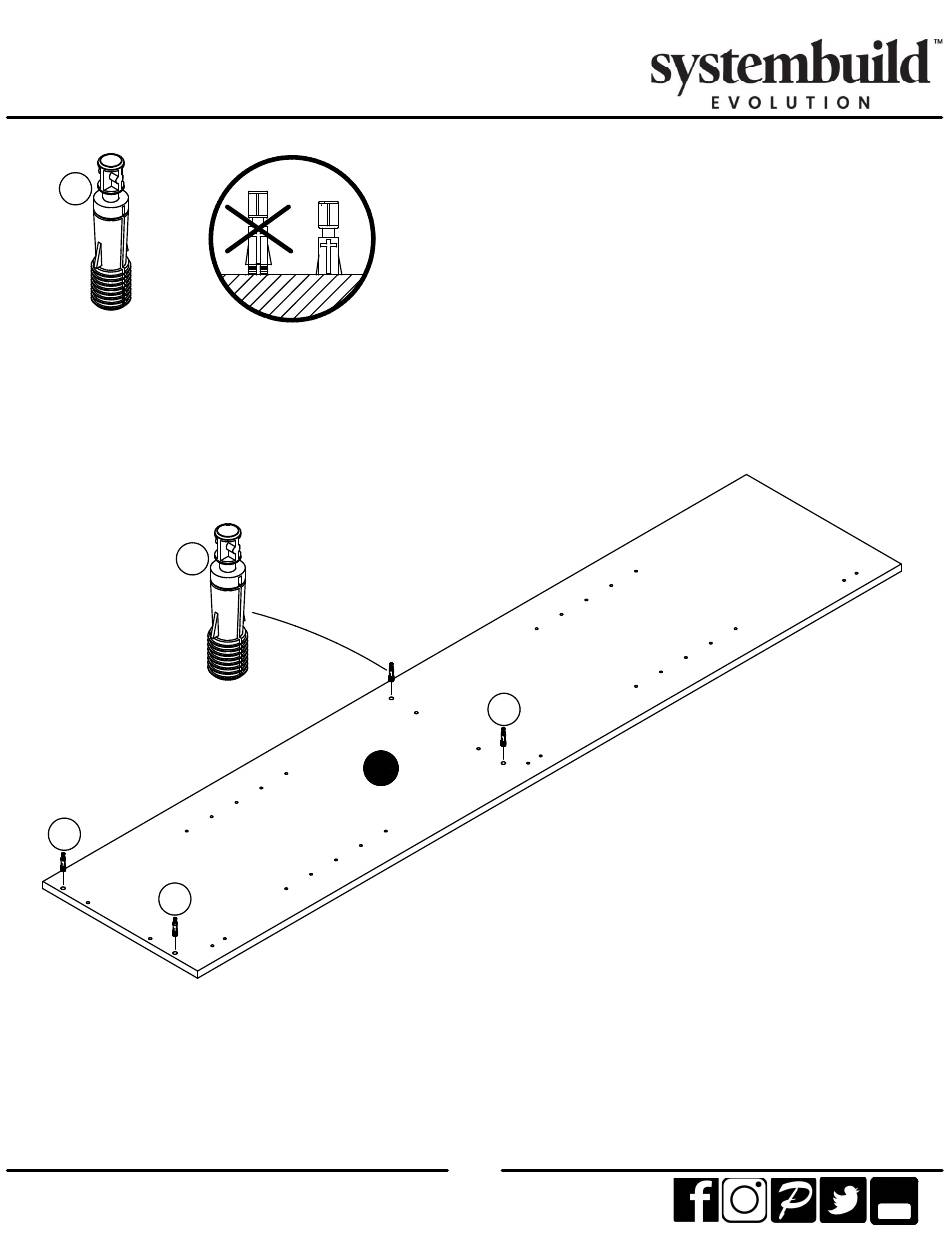 systembuild™
EVOLUTION