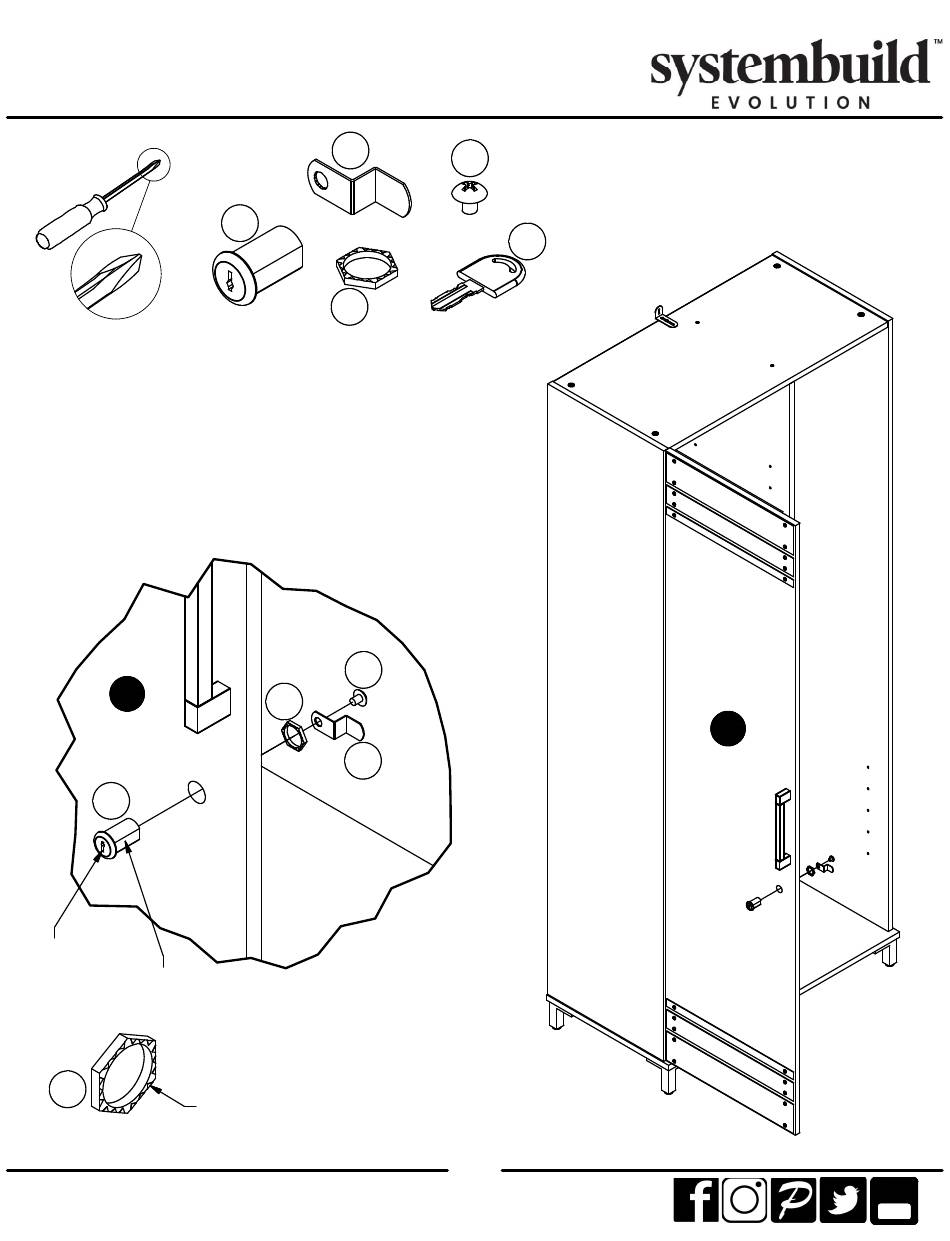 systembuild™
EVOLUTION