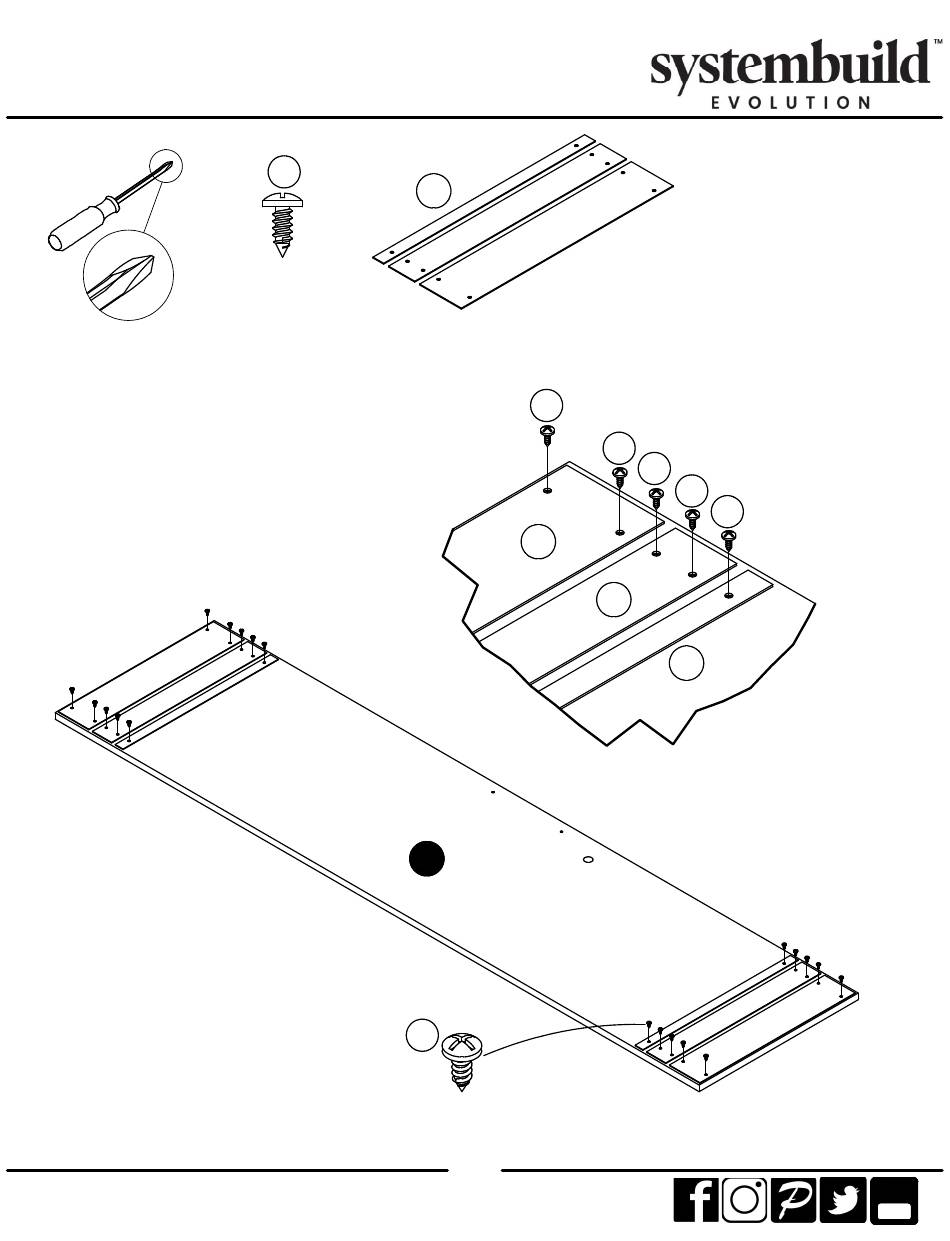 systembuild™
EVOLUTION