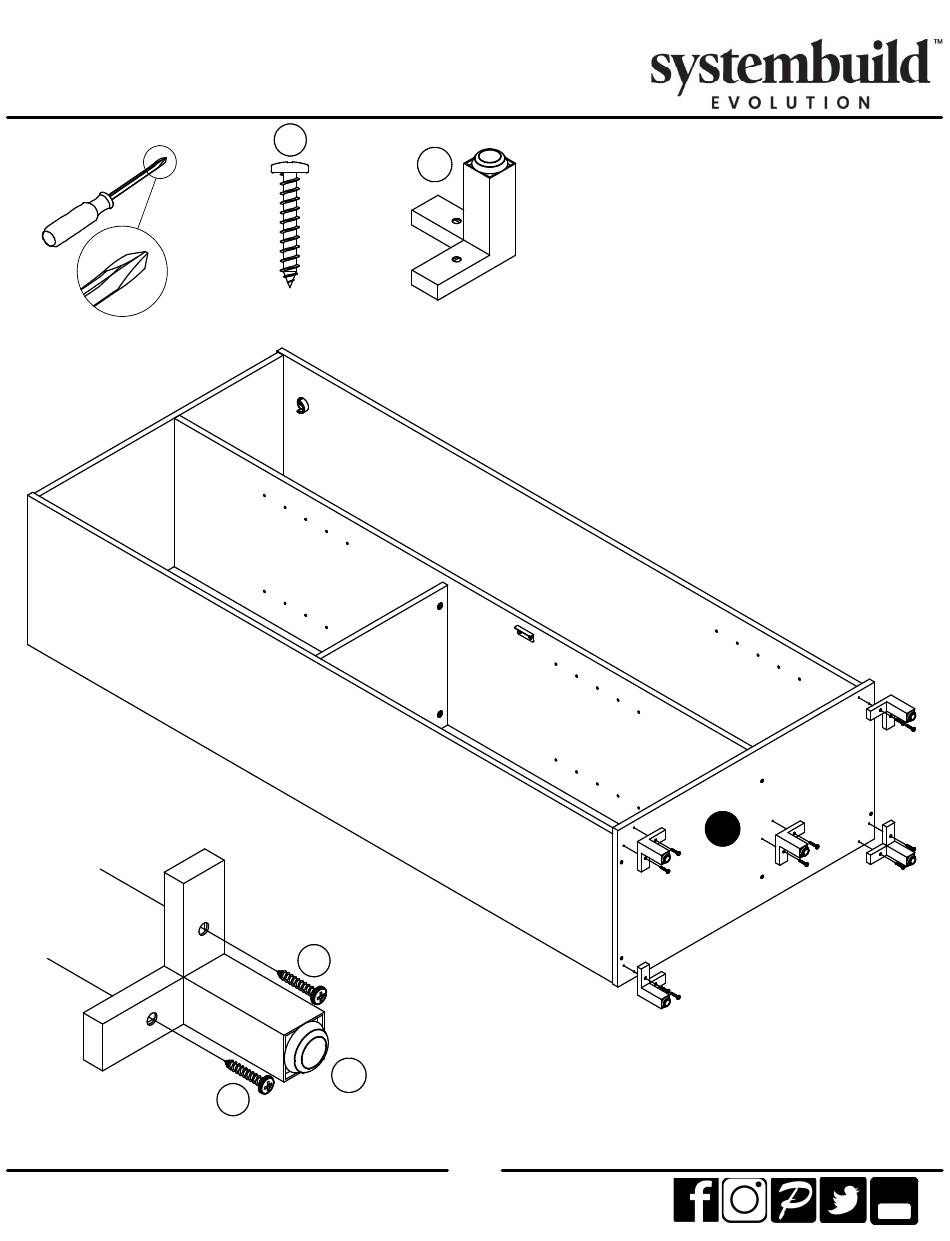 systembuild™
EVOLUTION