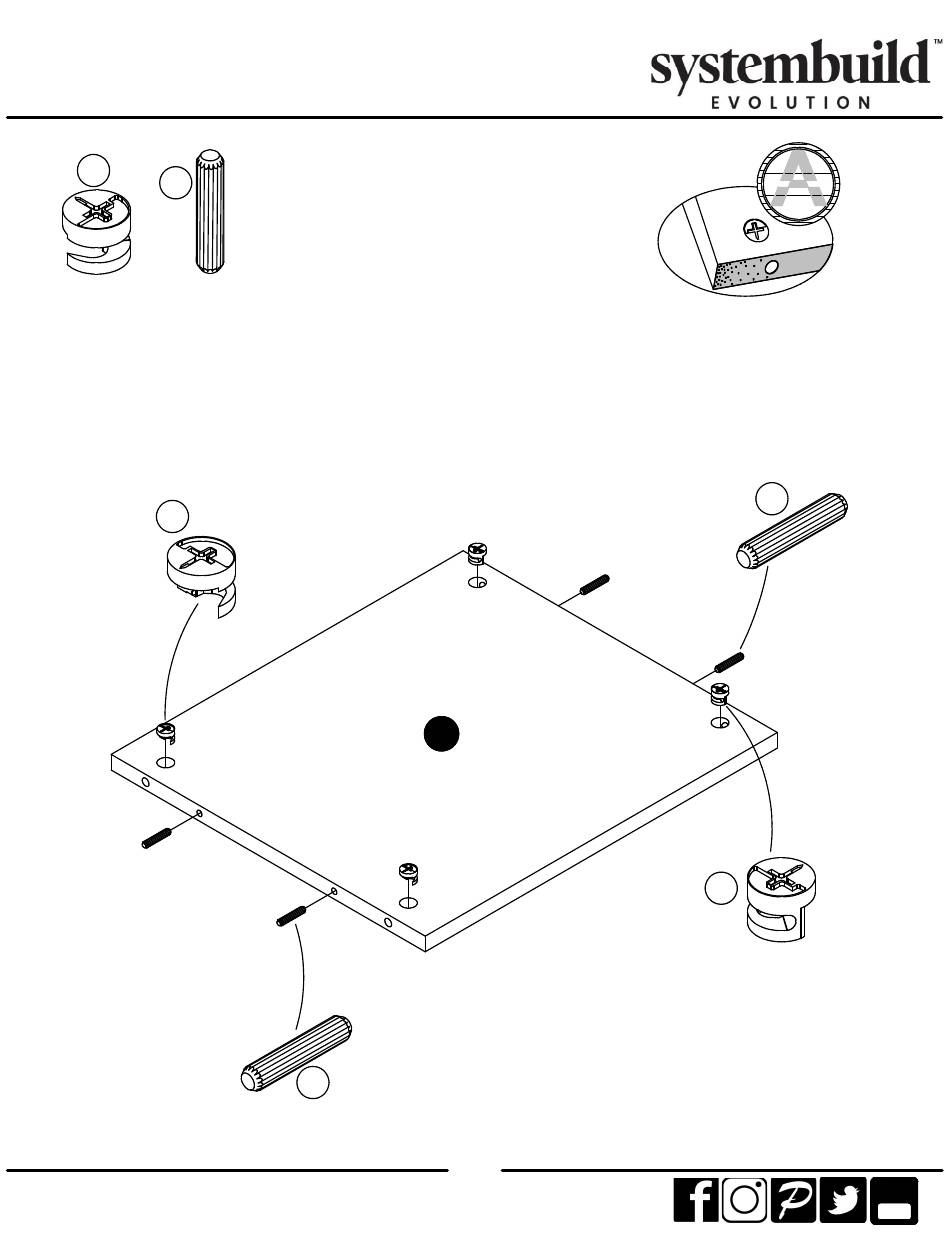 systembuild™
EVOLUTION

A