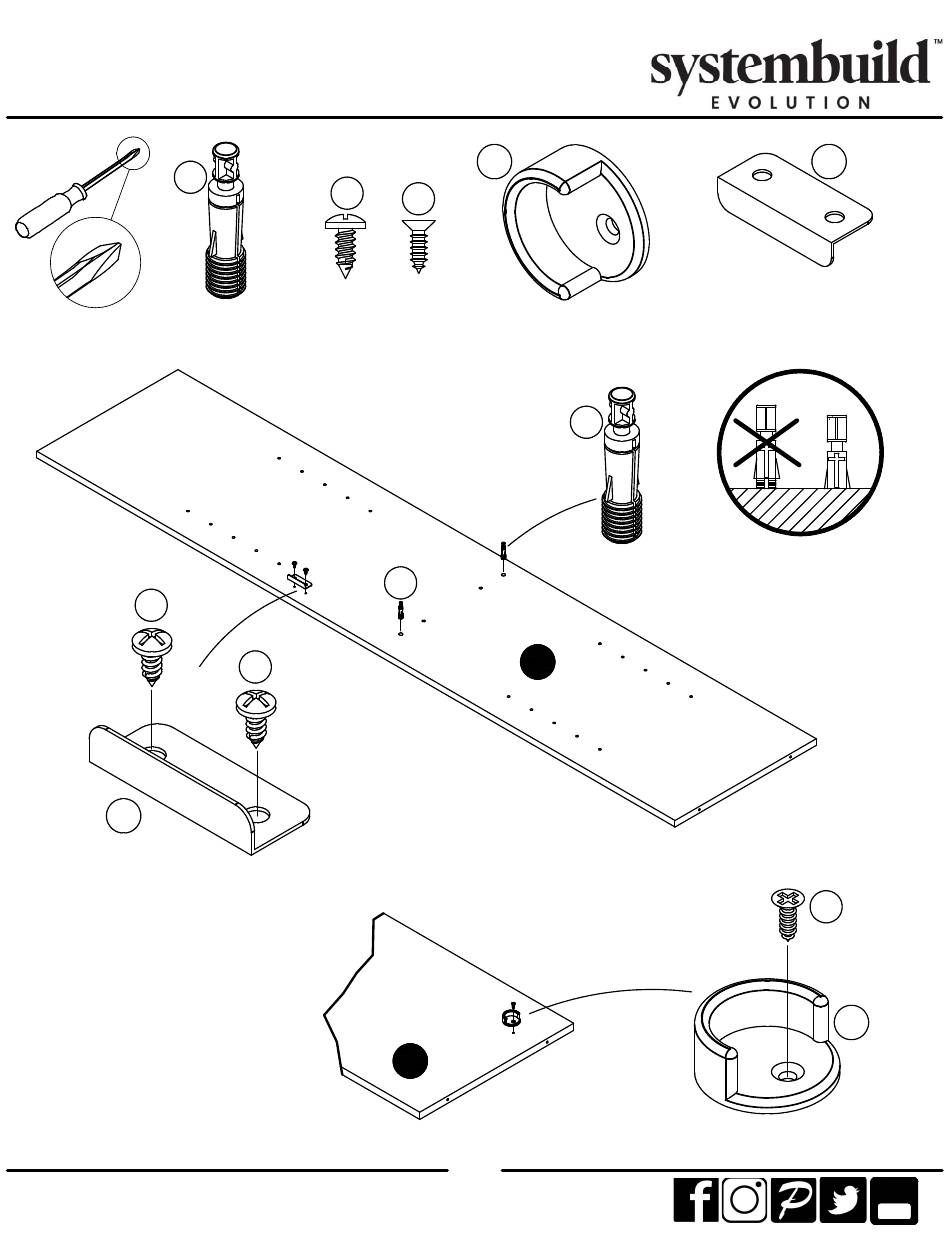 systembuild™
EVOLUTION