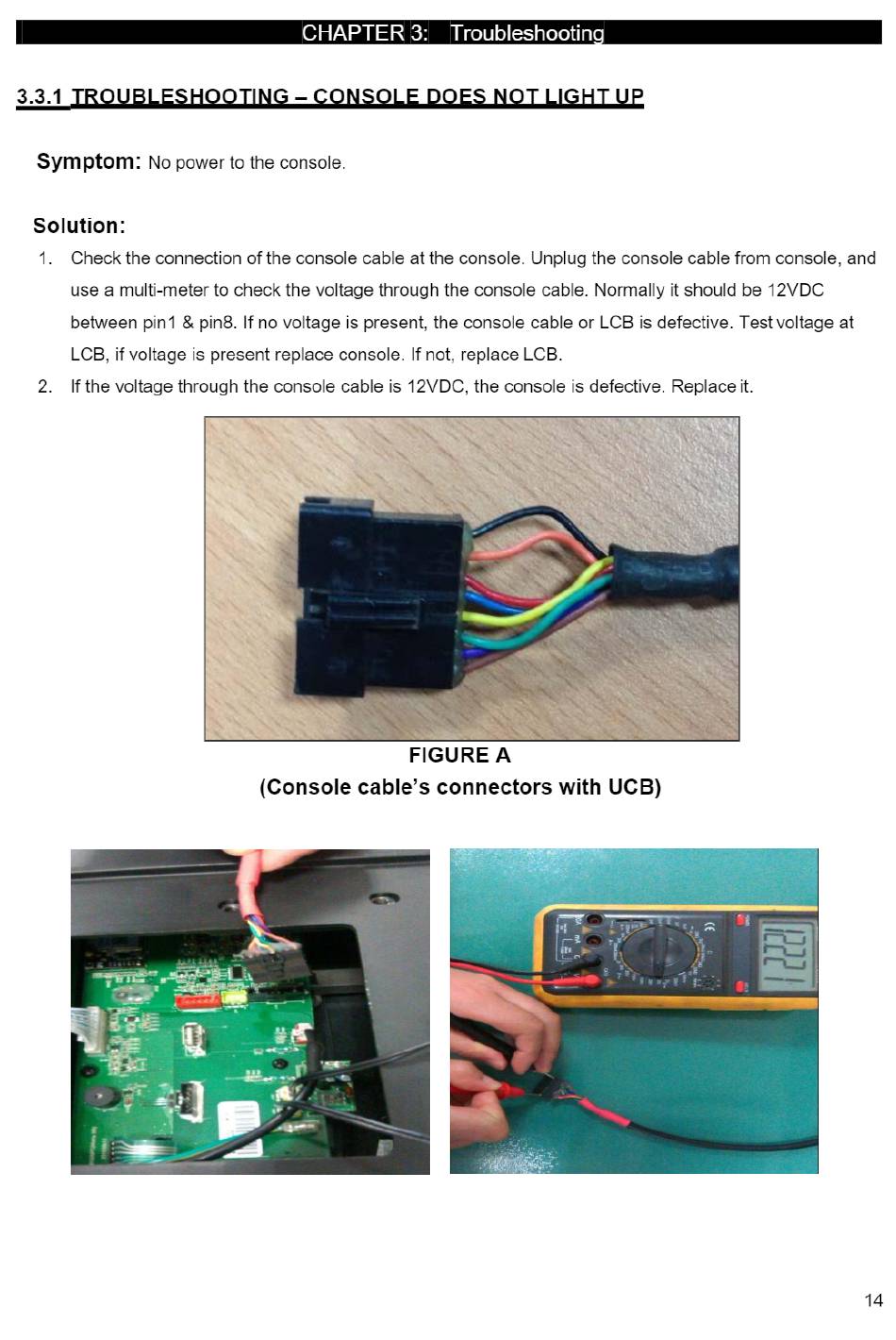 CHAPTER 3: Troubleshooting

3.3.1 TROUBLESHOOTING – CONSOLE DOES NOT LIGHT UP

Symptom: No power to the console.

Solution:

1. Check the connection of the console cable at the console. Unplug the console cable from console, and use a multi-meter to check the voltage through the console cable. Normally it should be 12VDC between pin1 & pin8. If no voltage is present, the console cable or LCB is defective. Test voltage at LCB, if voltage is present replace console. If not, replace LCB.
2. If the voltage through the console cable is 12VDC, the console is defective. Replace it.

FIGURE A
(Console cable's connectors with UCB)

12.22

14