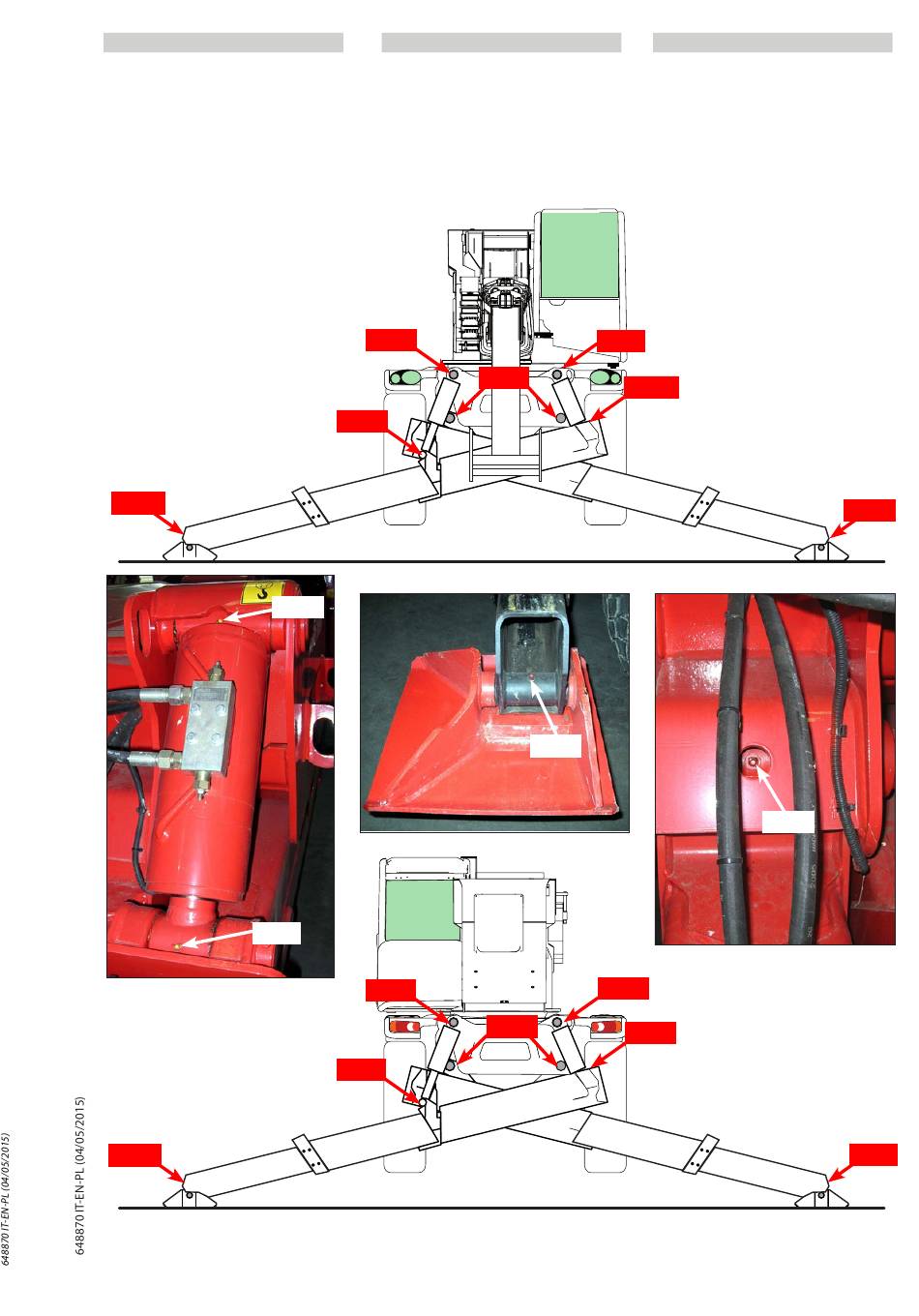 648870 IT-EN-PL (04/05/2015)

648870 IT-EN-PL (04/05/2015)