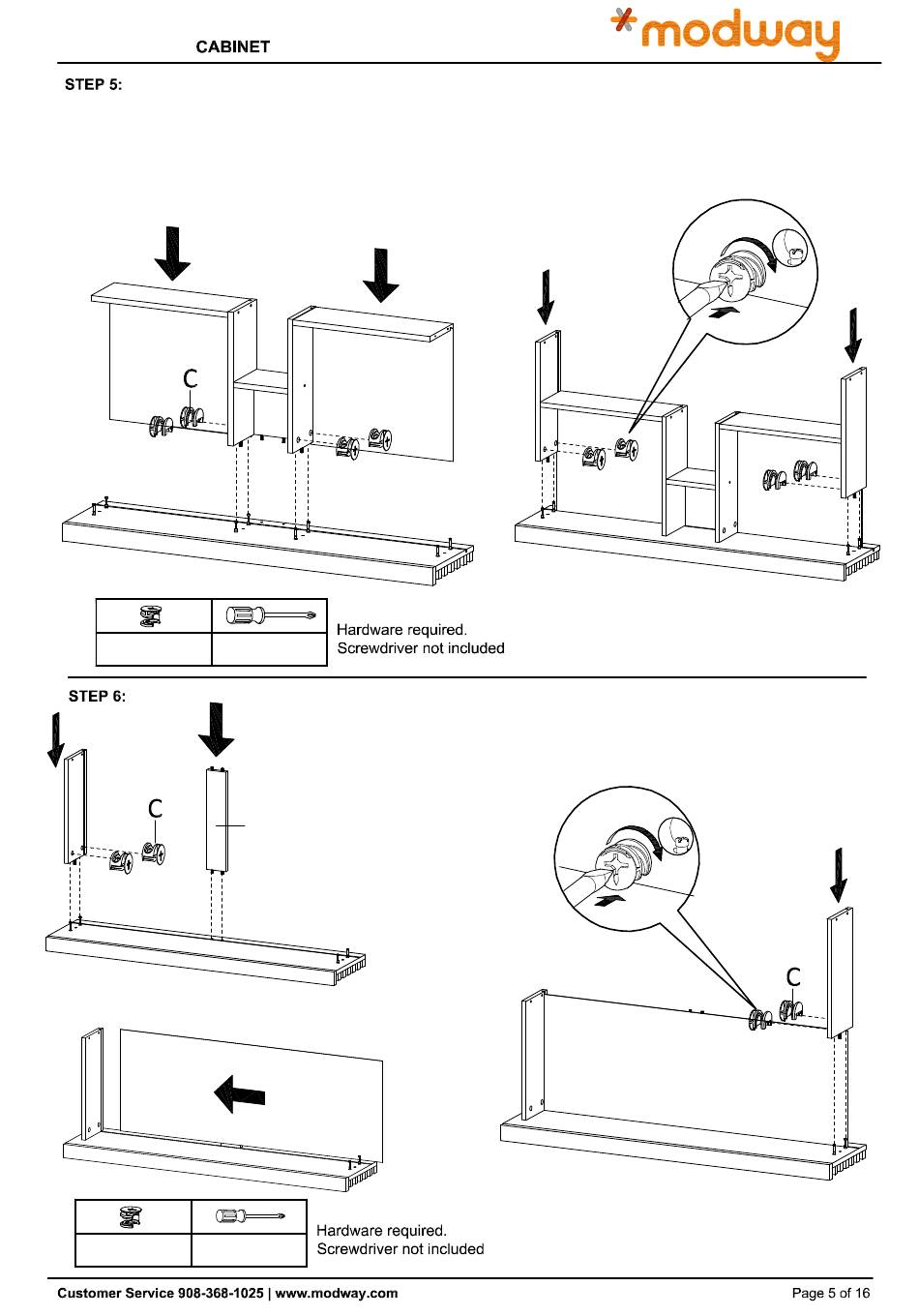 CABINET

modway

STEP 5:

C

Hardware required.
Screwdriver not included

STEP 6:

C

C

Hardware required.
Screwdriver not included

Customer Service 908-368-1025 | www.modway.com

Page 5 of 16