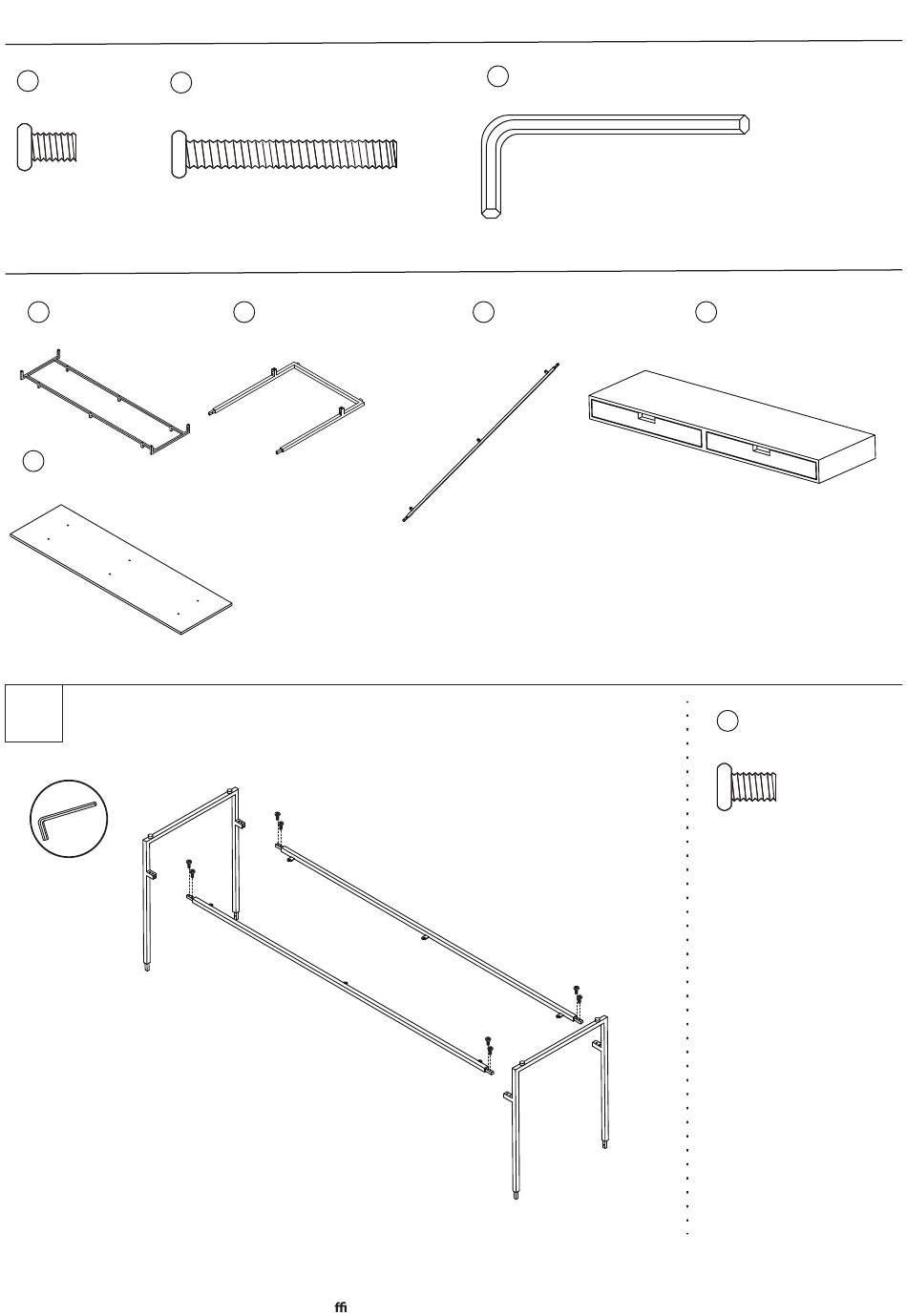 ﬃ