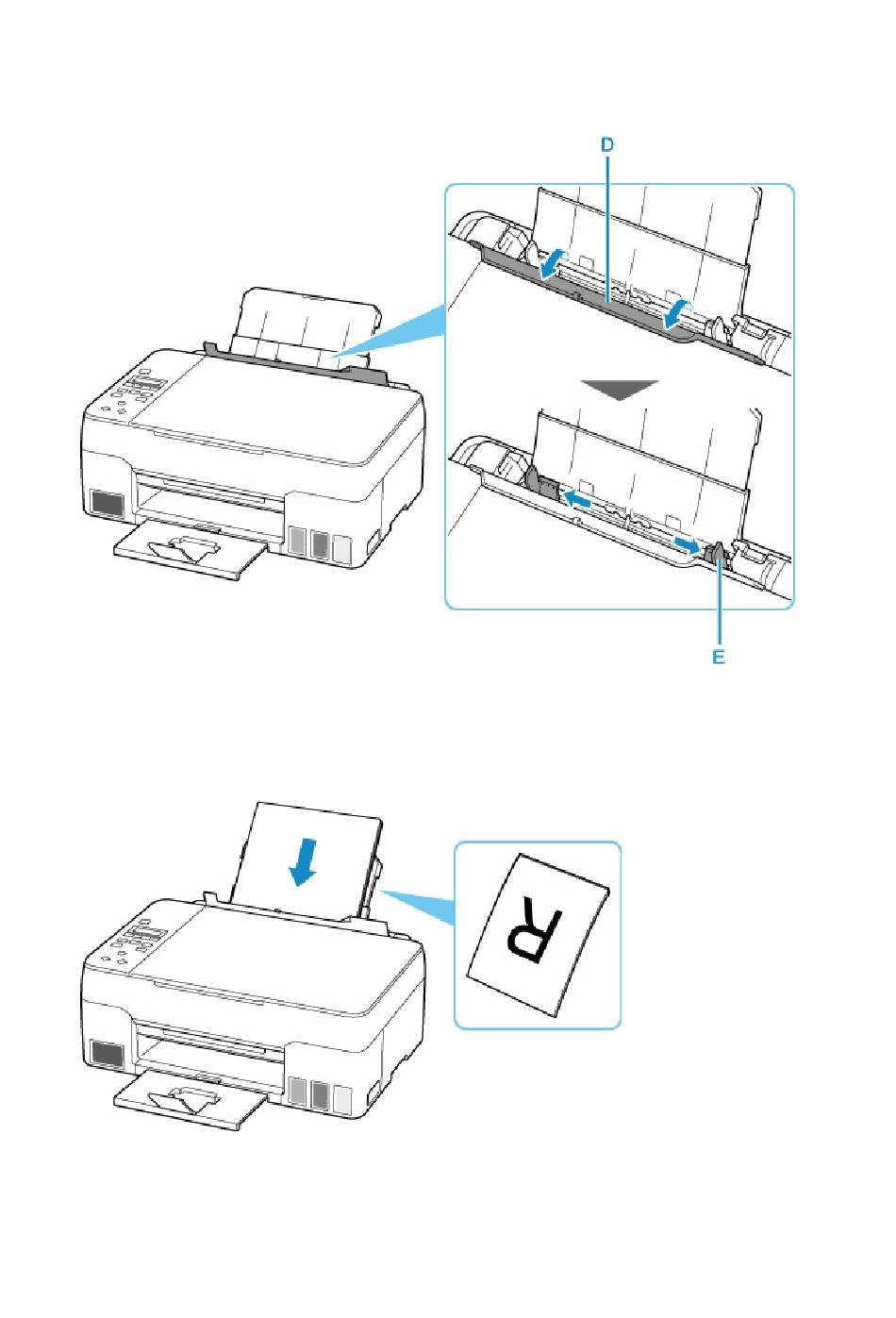 D

E

R