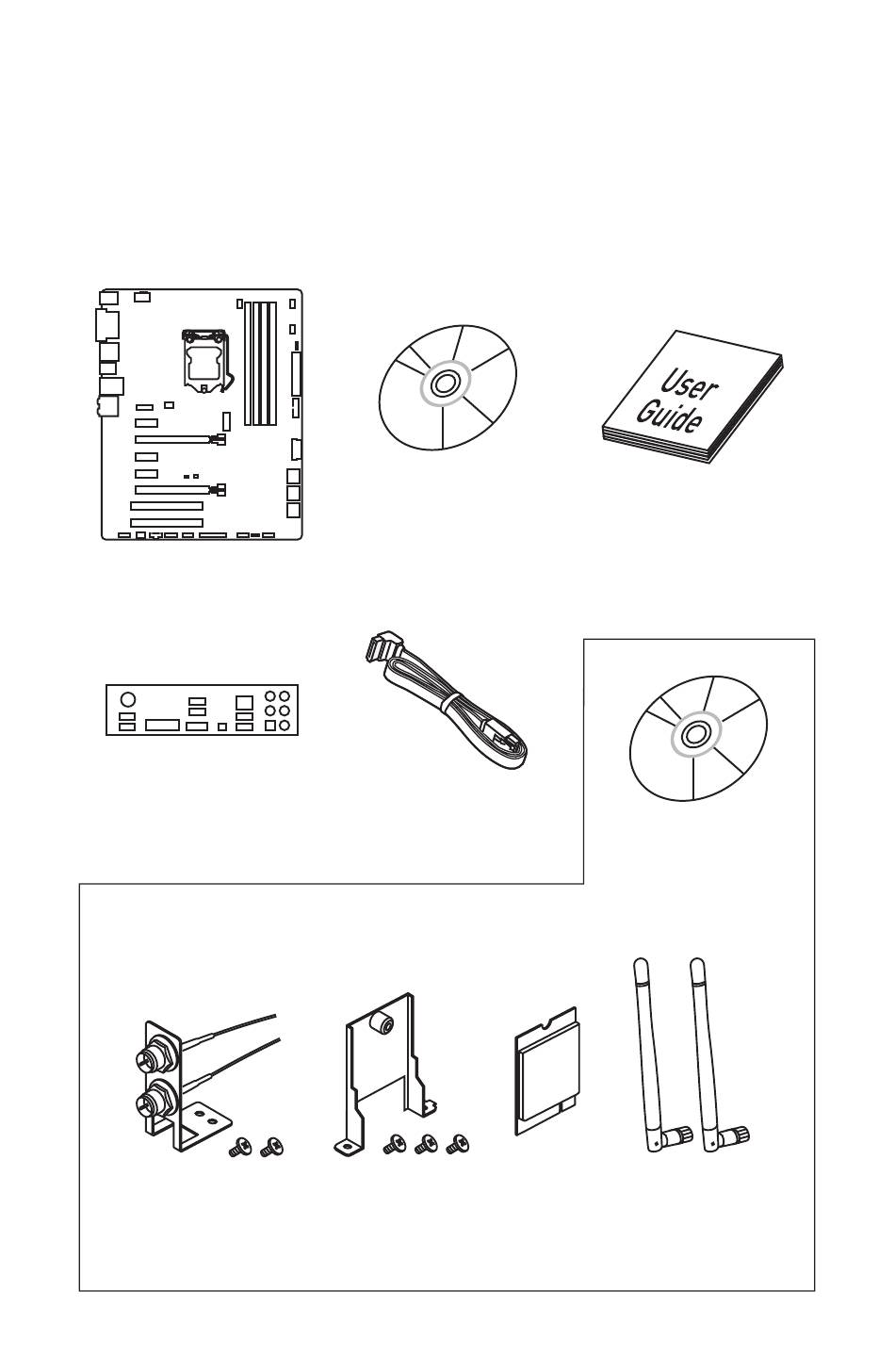 User Guide