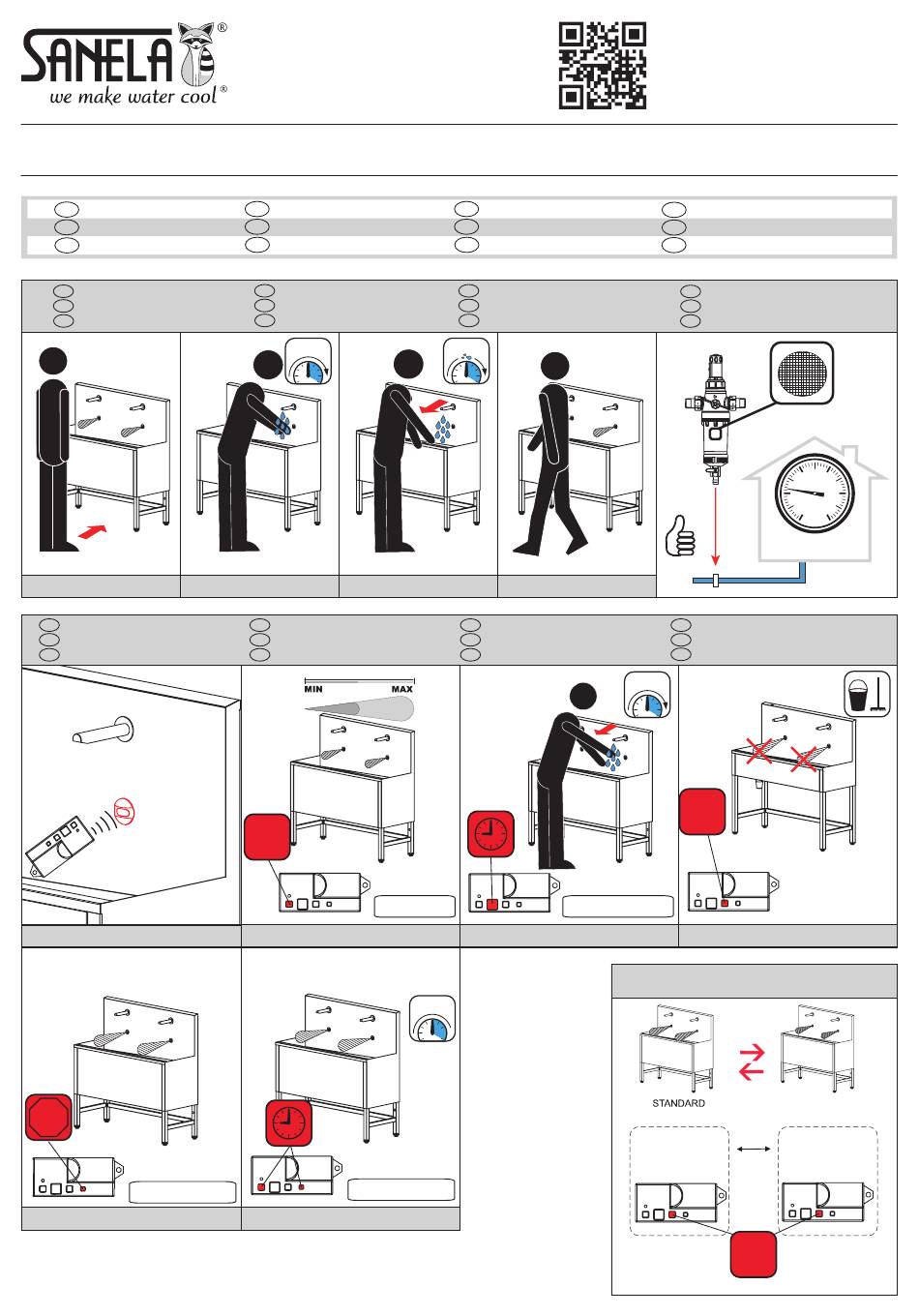 SANELA®
we make water cool®

MIN MAX

STANDARD