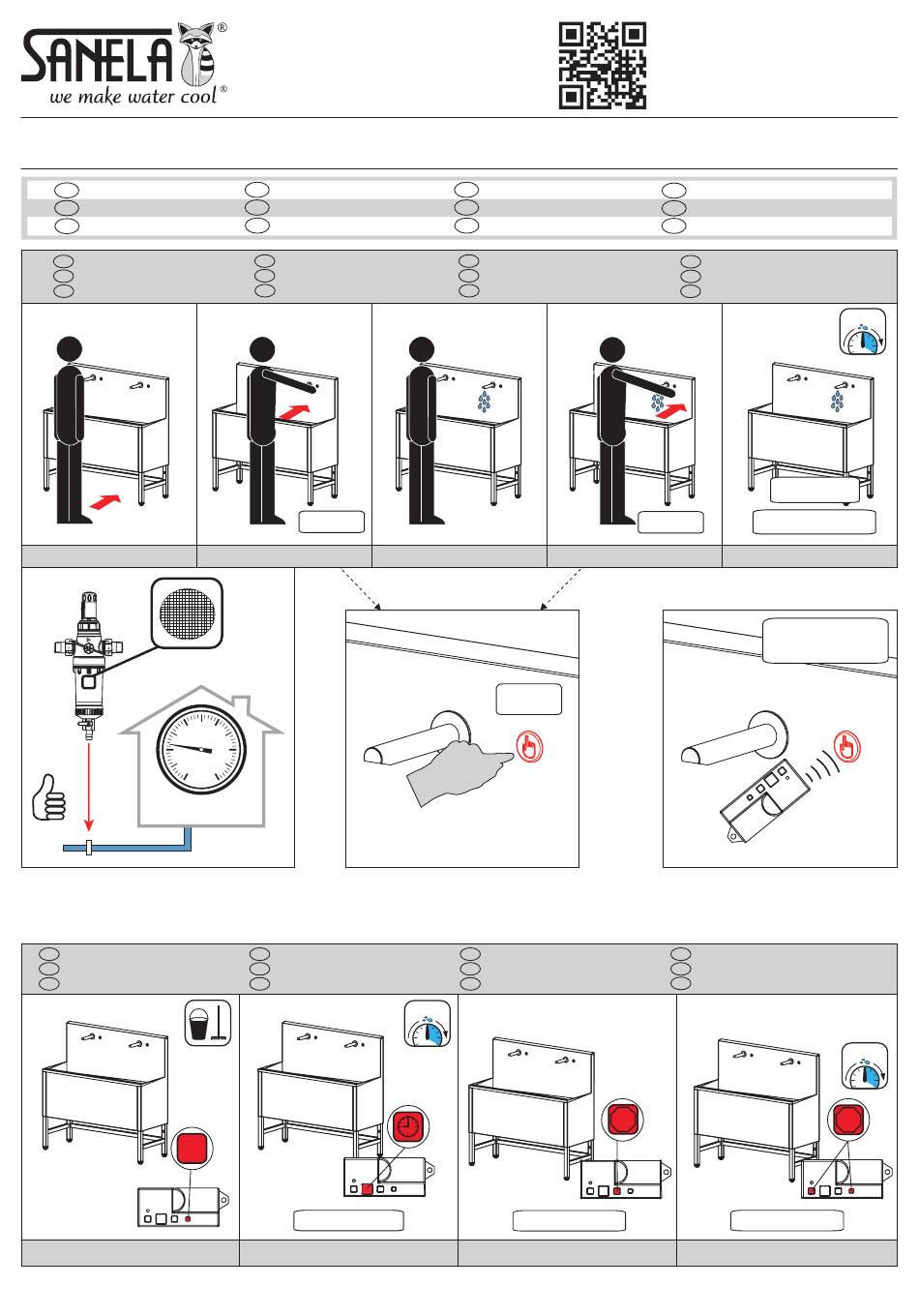 SANELA®
we make water cool®