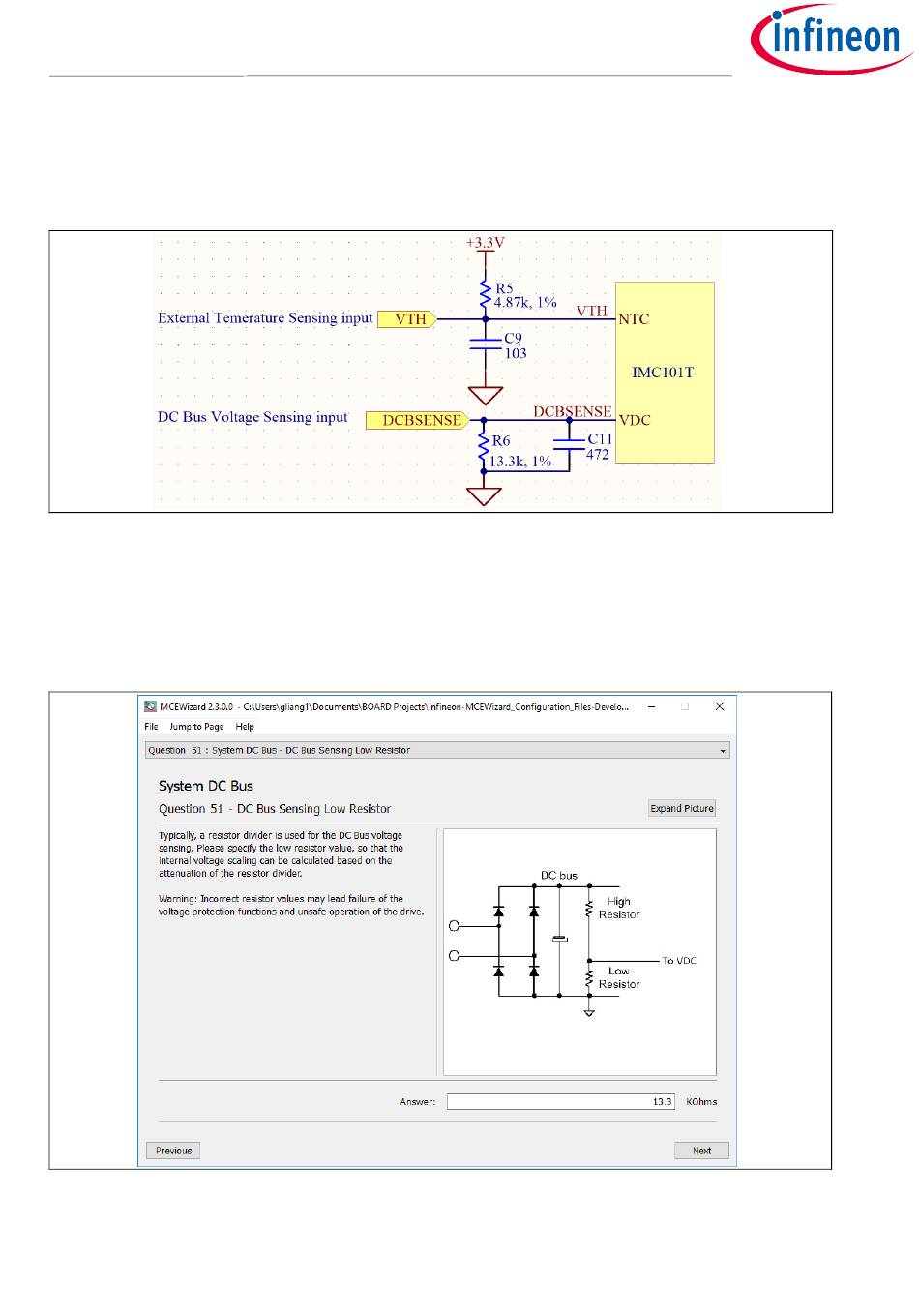 infineon

+3.3V

R5
4.87k, 1%

External Temerature Sensing input

VTH

VTH

NTC

C9
103

IMC101T

DC Bus Voltage Sensing input

DCBSENSE

DCBSENSE

VDC

R6
13.3k, 1%

C11
472

MCEWizard 2.3.0.0 - C:\Users\gliang1\Documents\BOARD Projects\Infineon-MCEWizard_Configuration_Files-Develo...

File Jump to Page Help

Question 51 : System DC Bus - DC Bus Sensing Low Resistor

System DC Bus

Question 51 - DC Bus Sensing Low Resistor

Expand Picture

Typically, a resistor divider is used for the DC Bus voltage sensing. Please specify the low resistor value, so that the internal voltage scaling can be calculated based on the attenuation of the resistor divider.

Warning: Incorrect resistor values may lead failure of the voltage protection functions and unsafe operation of the drive.

DC bus

High Resistor

To VDC

Low Resistor

Answer: 13.3 KOhms

Previous

Next