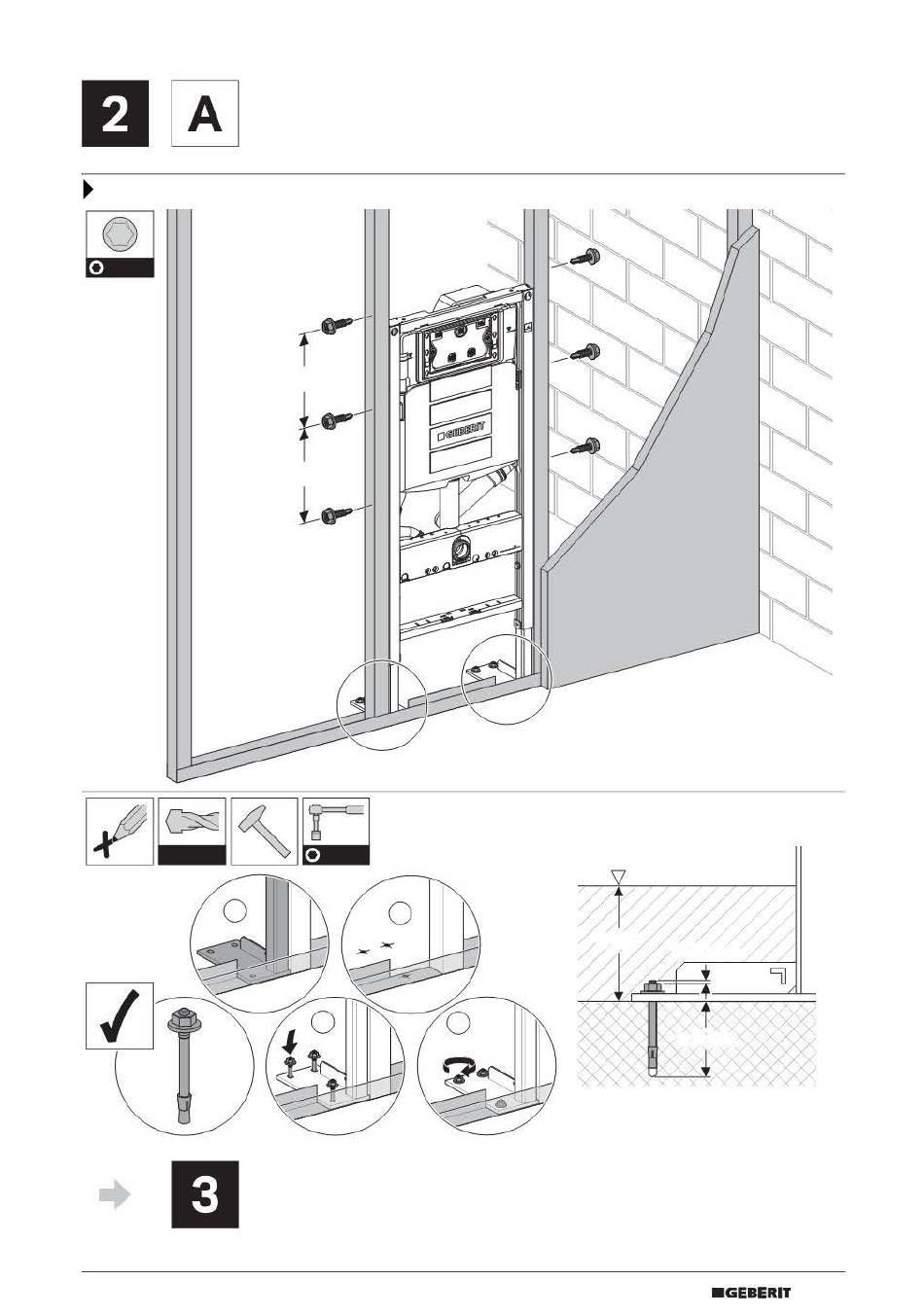 2 A

GEBERIT

3

GEBERIT