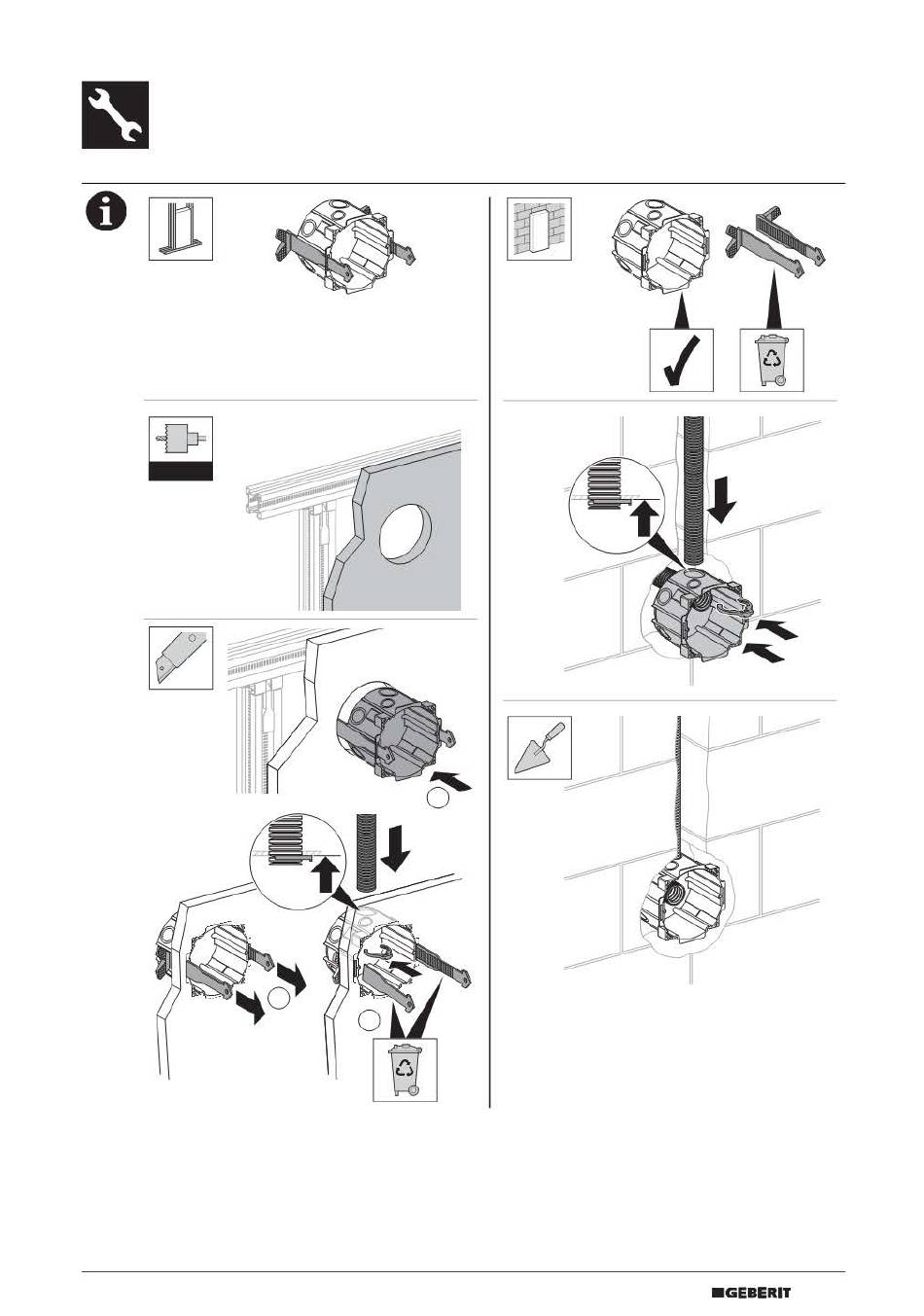 GEBERIT