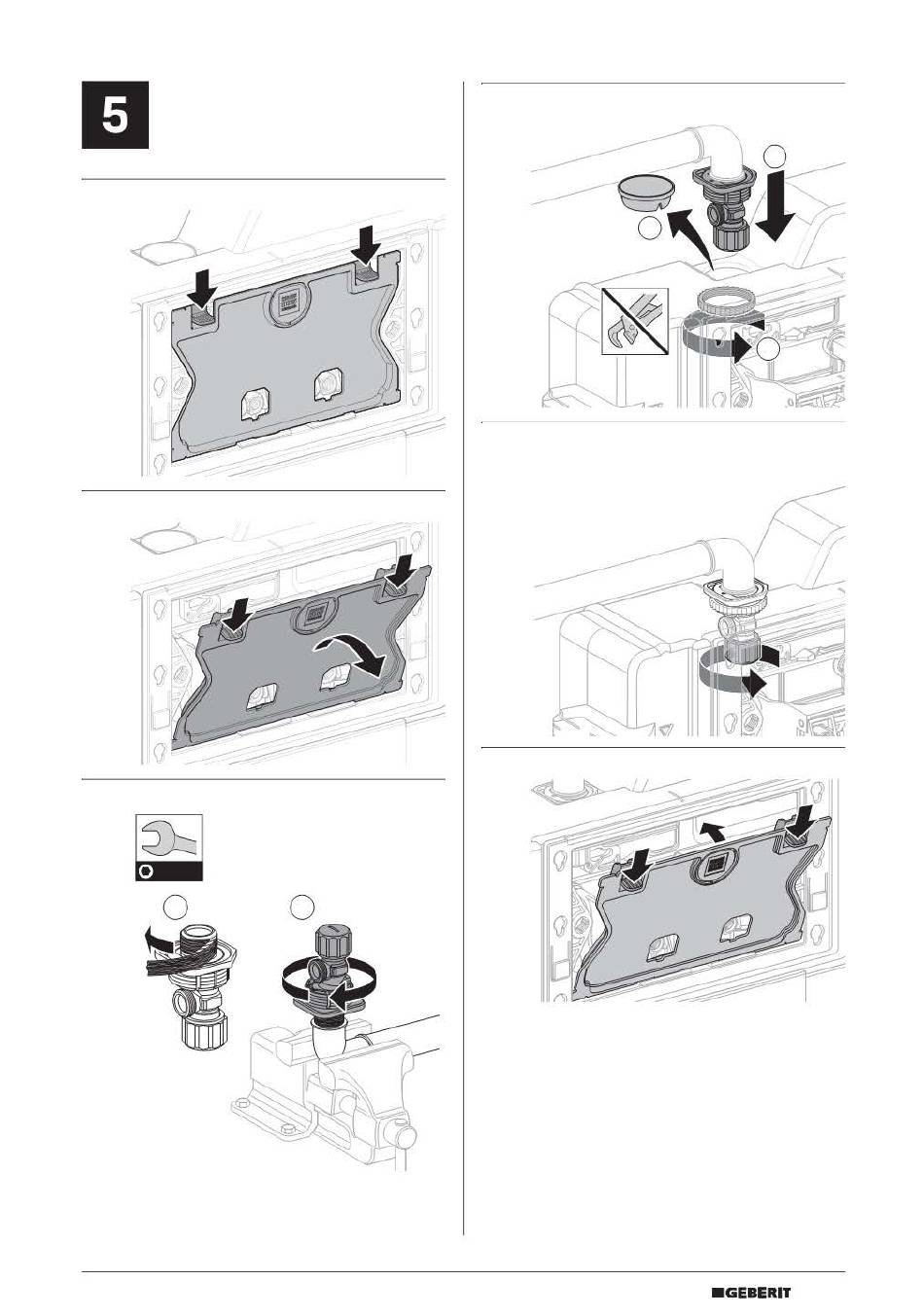 5

GEBERIT