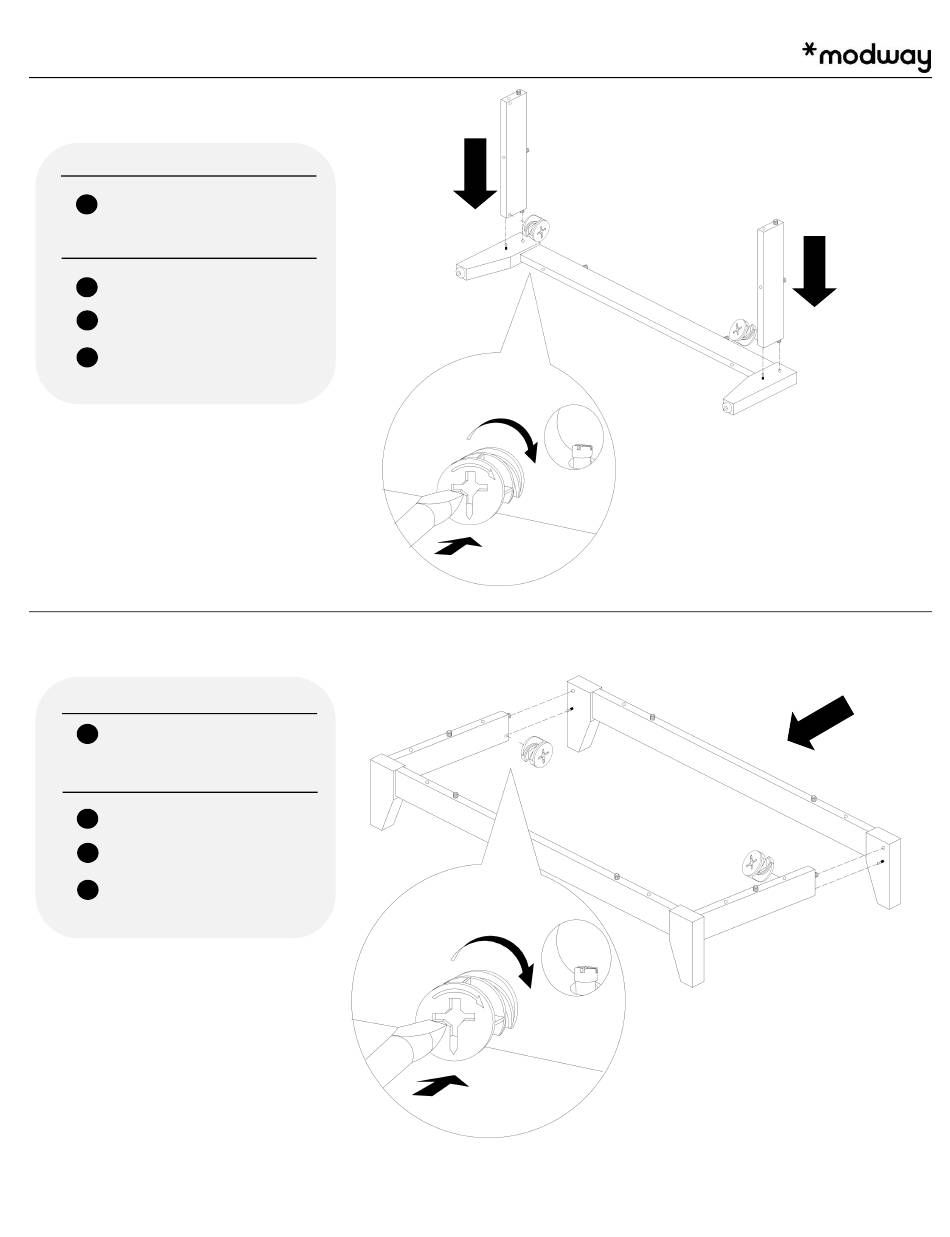 *modway