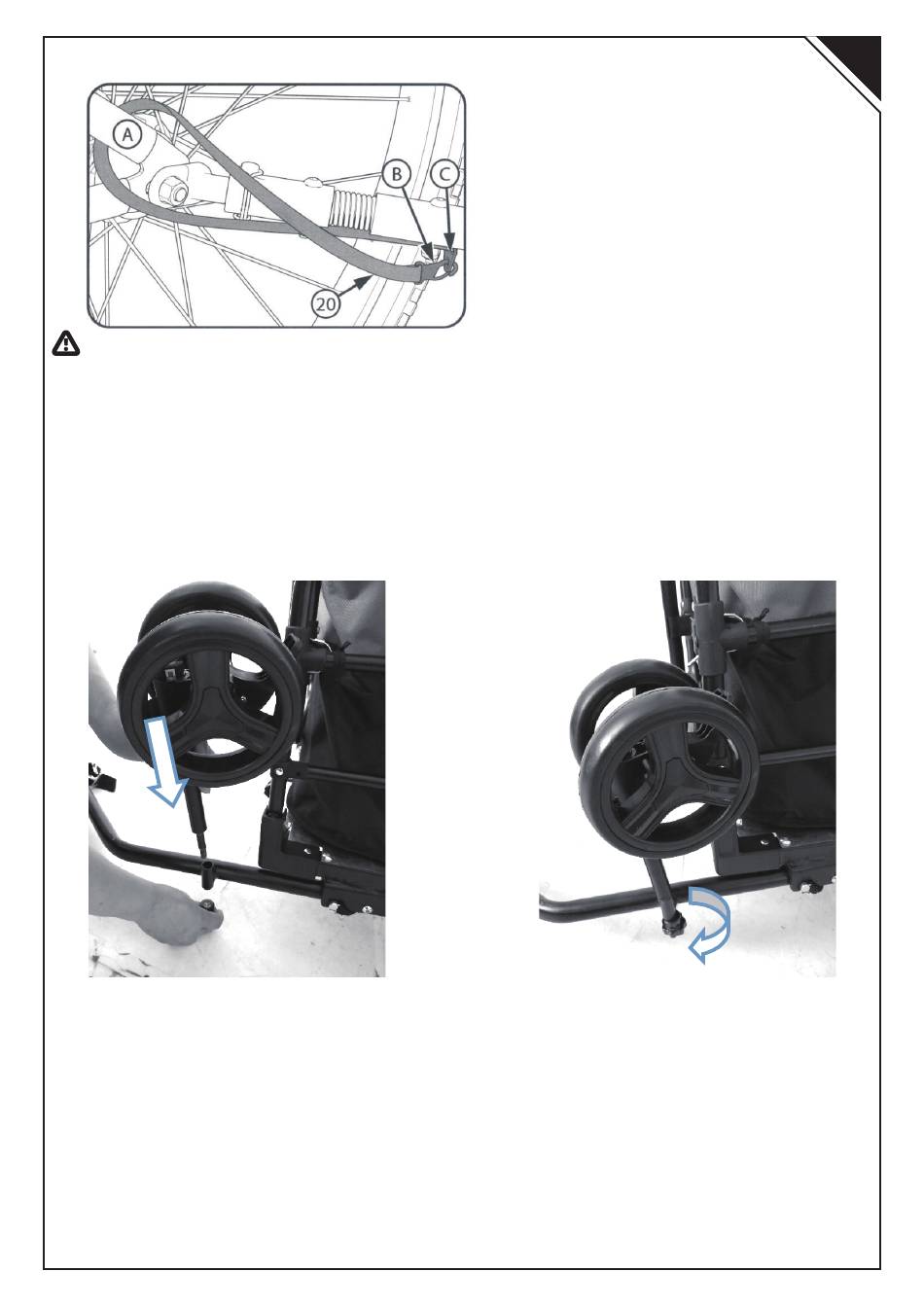 A

B

C

20