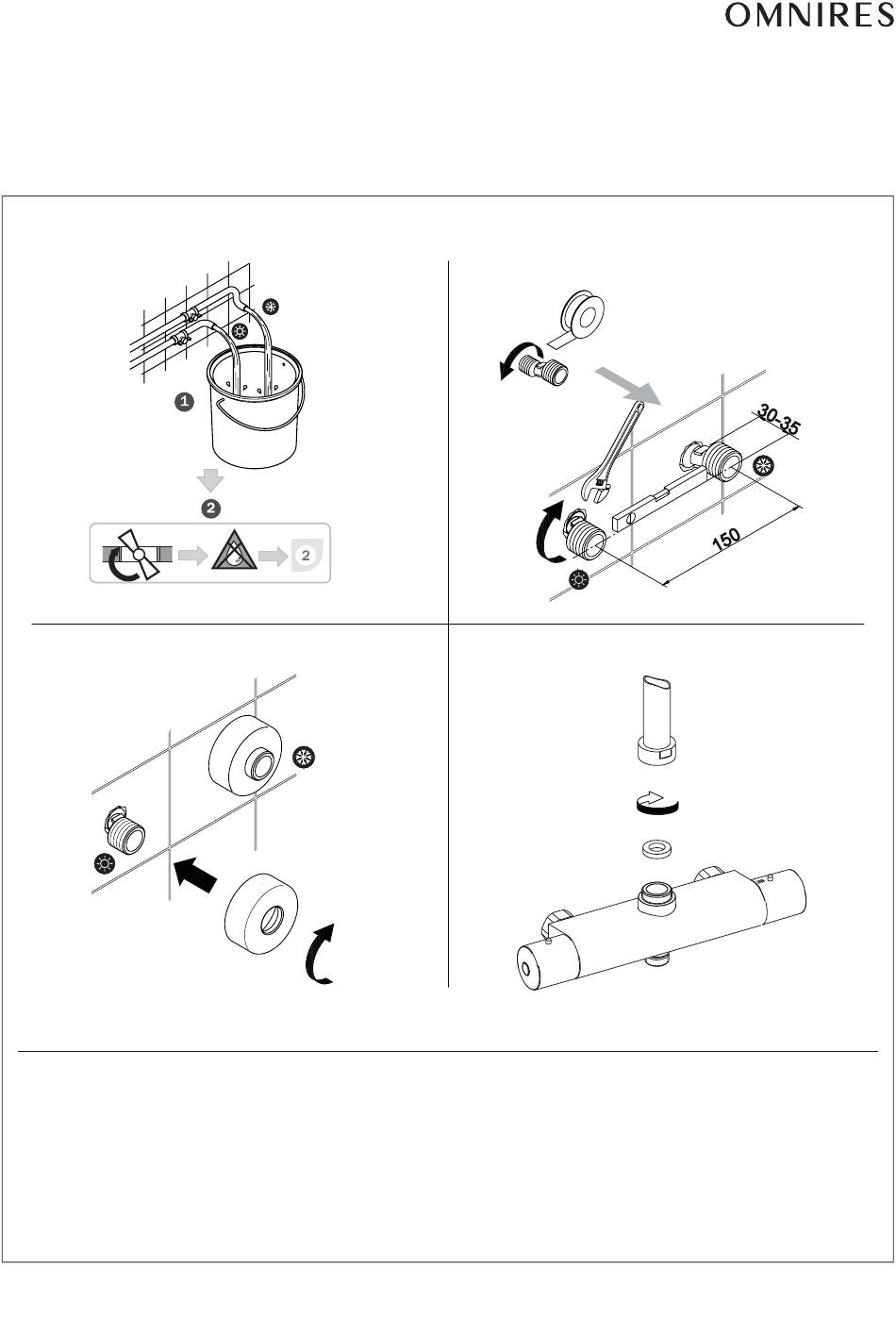 OMNIRES

1

2

2

30-35

150