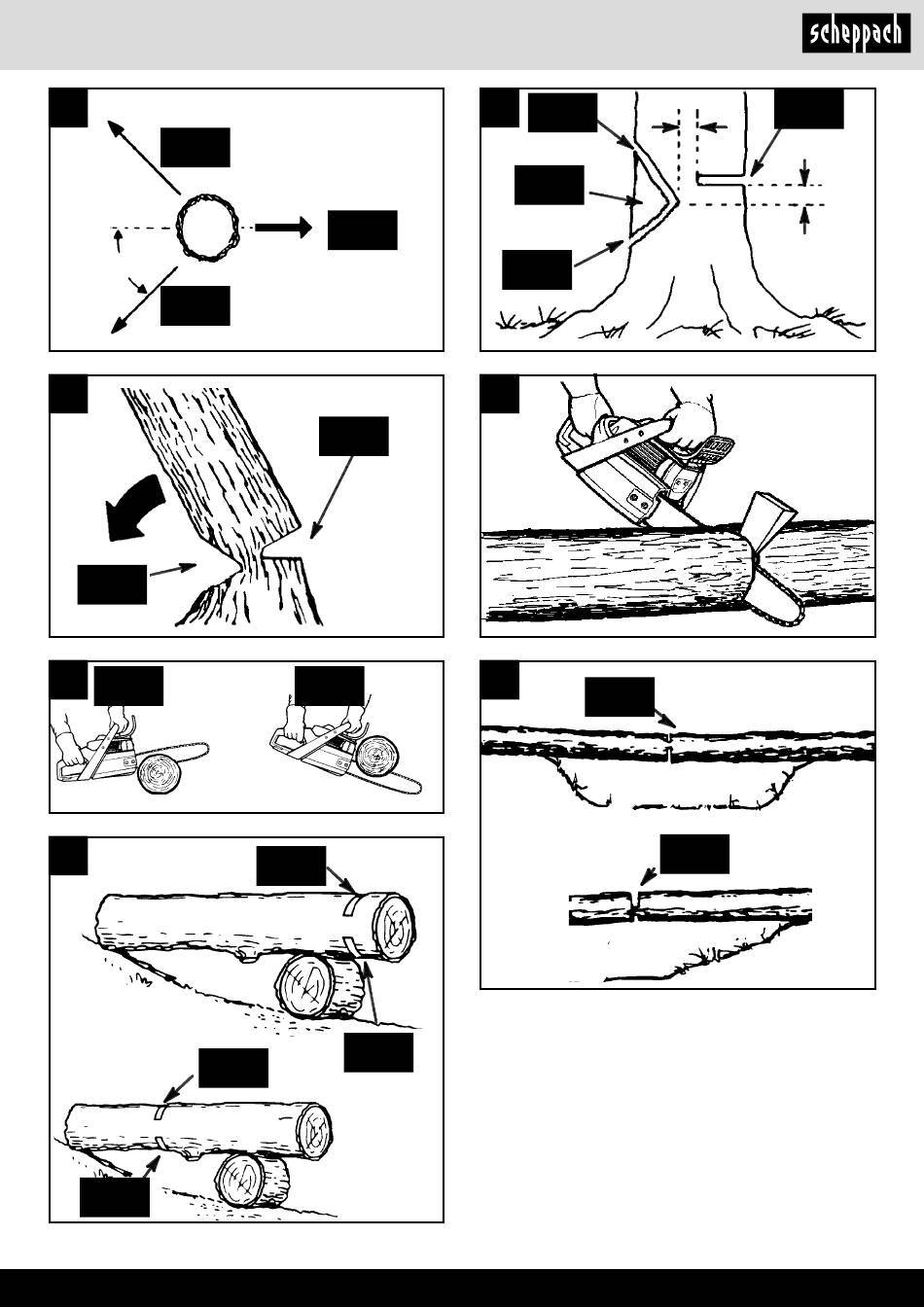 scheppach