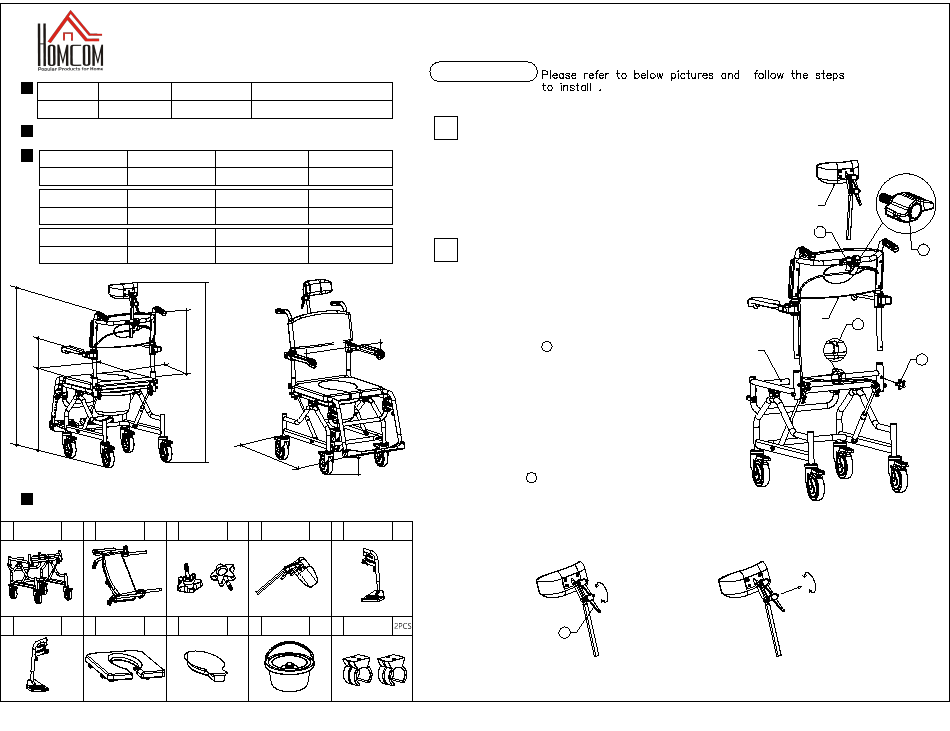 HOMCOM
Popular Products for Home

Please refer to below pictures and follow the steps to install .

2PCS