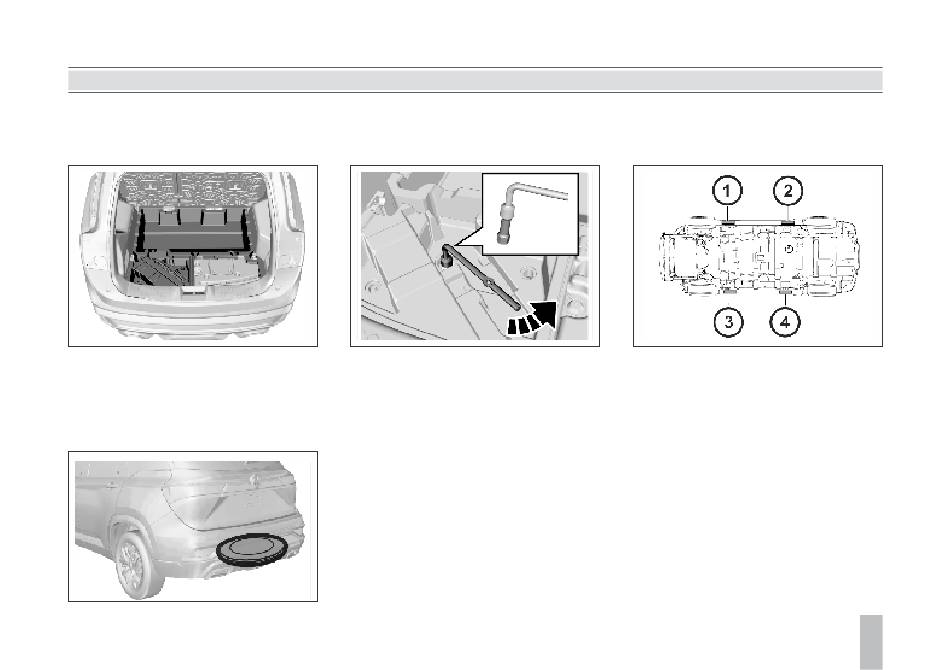 1
2
3
4