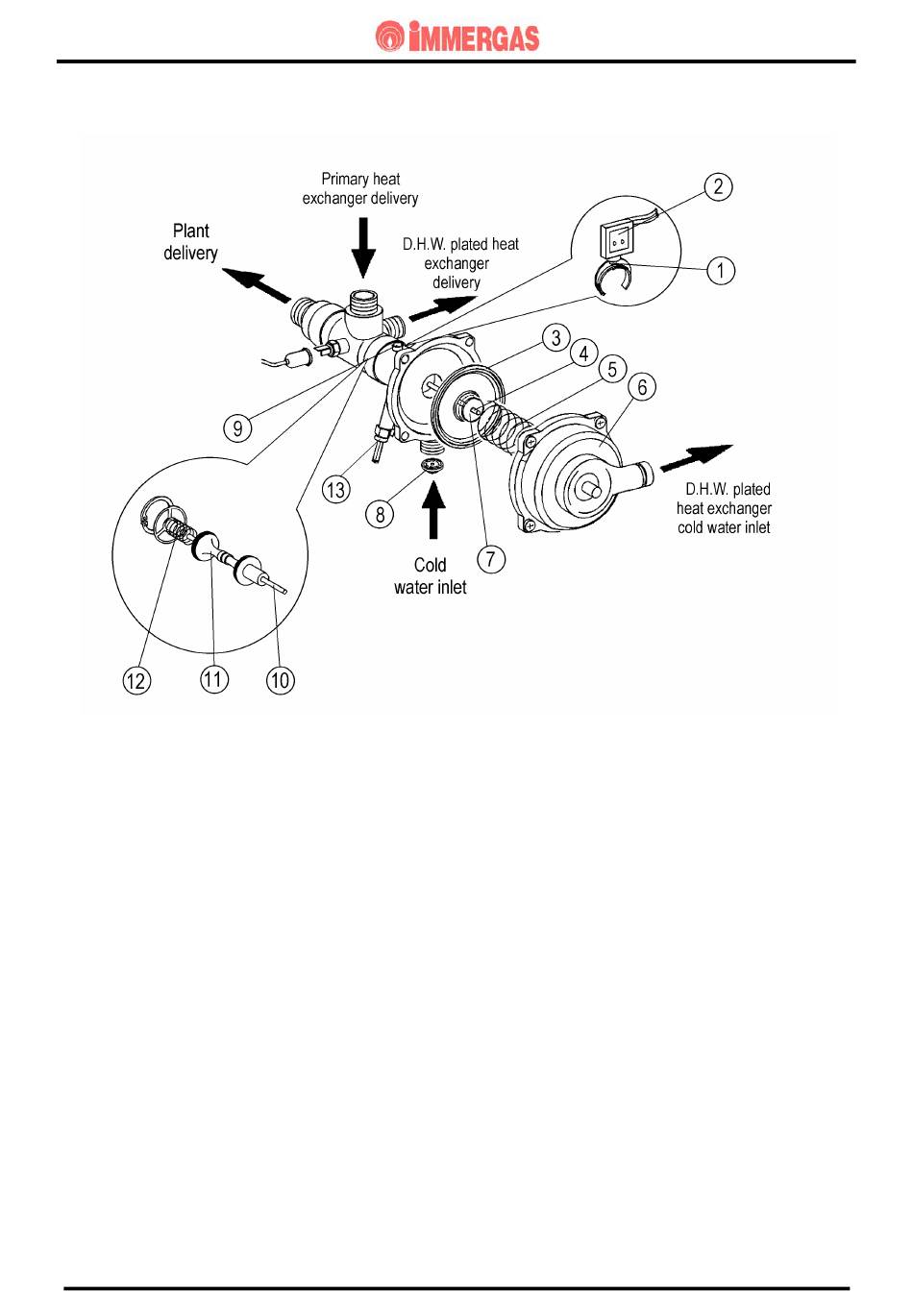 IMMERGAS

Primary heat exchanger delivery

Plant delivery

D.H.W. plated heat exchanger delivery

2

1

3

4

5

6

9

13

8

7

D.H.W. plated heat exchanger cold water inlet

Cold water inlet

12

11

10