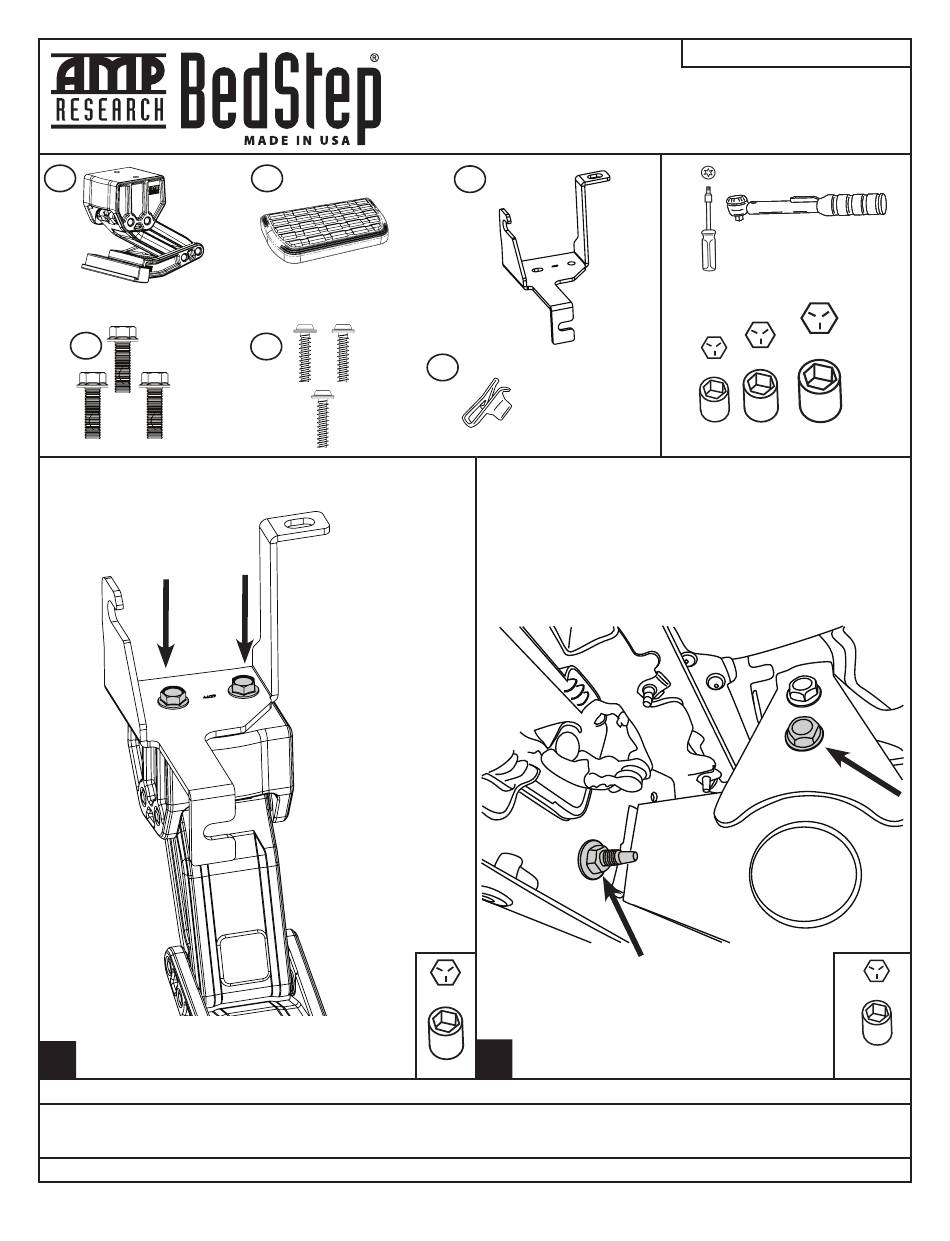 AMP RESEARCH BedStep®
MADE IN USA