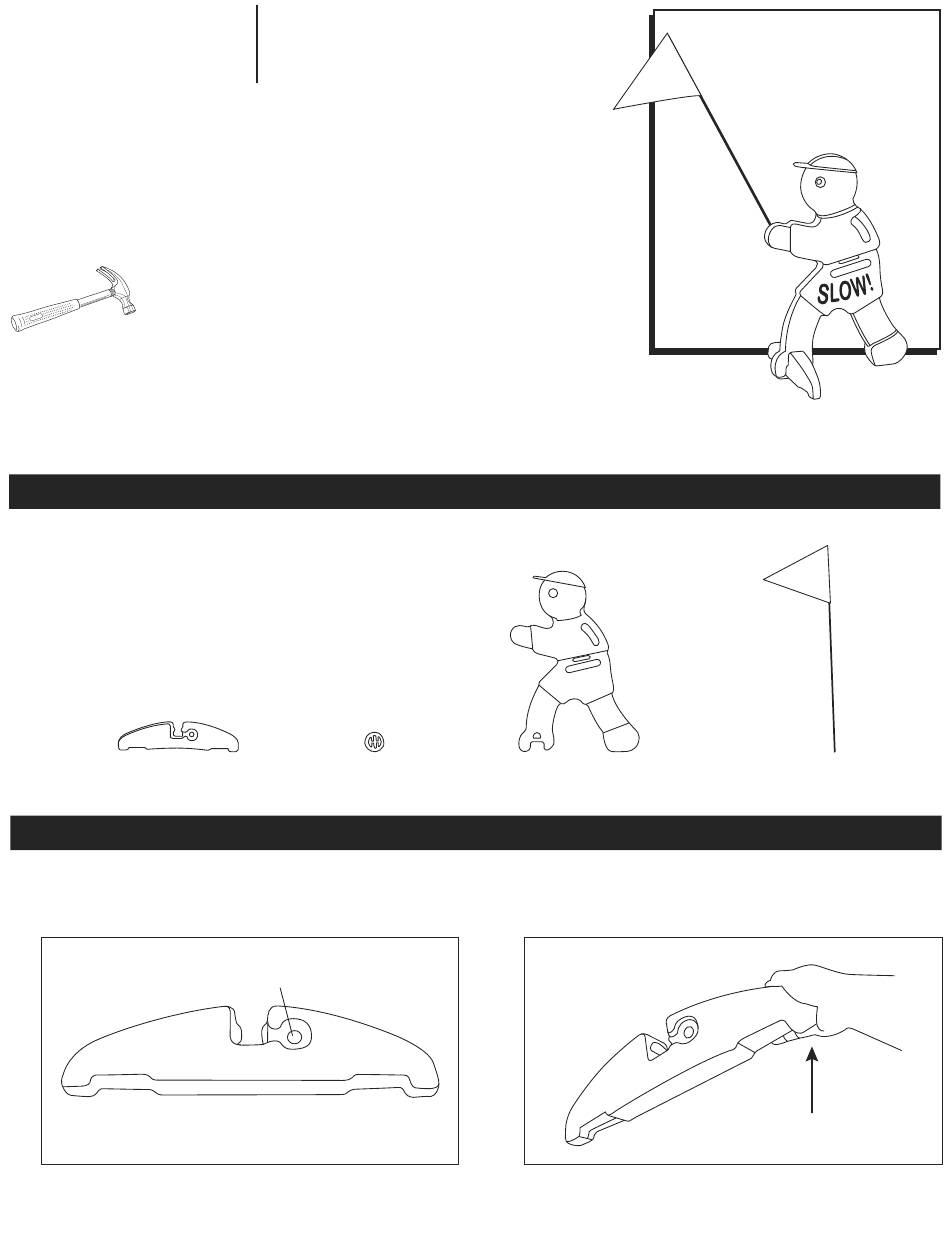 SLOW!