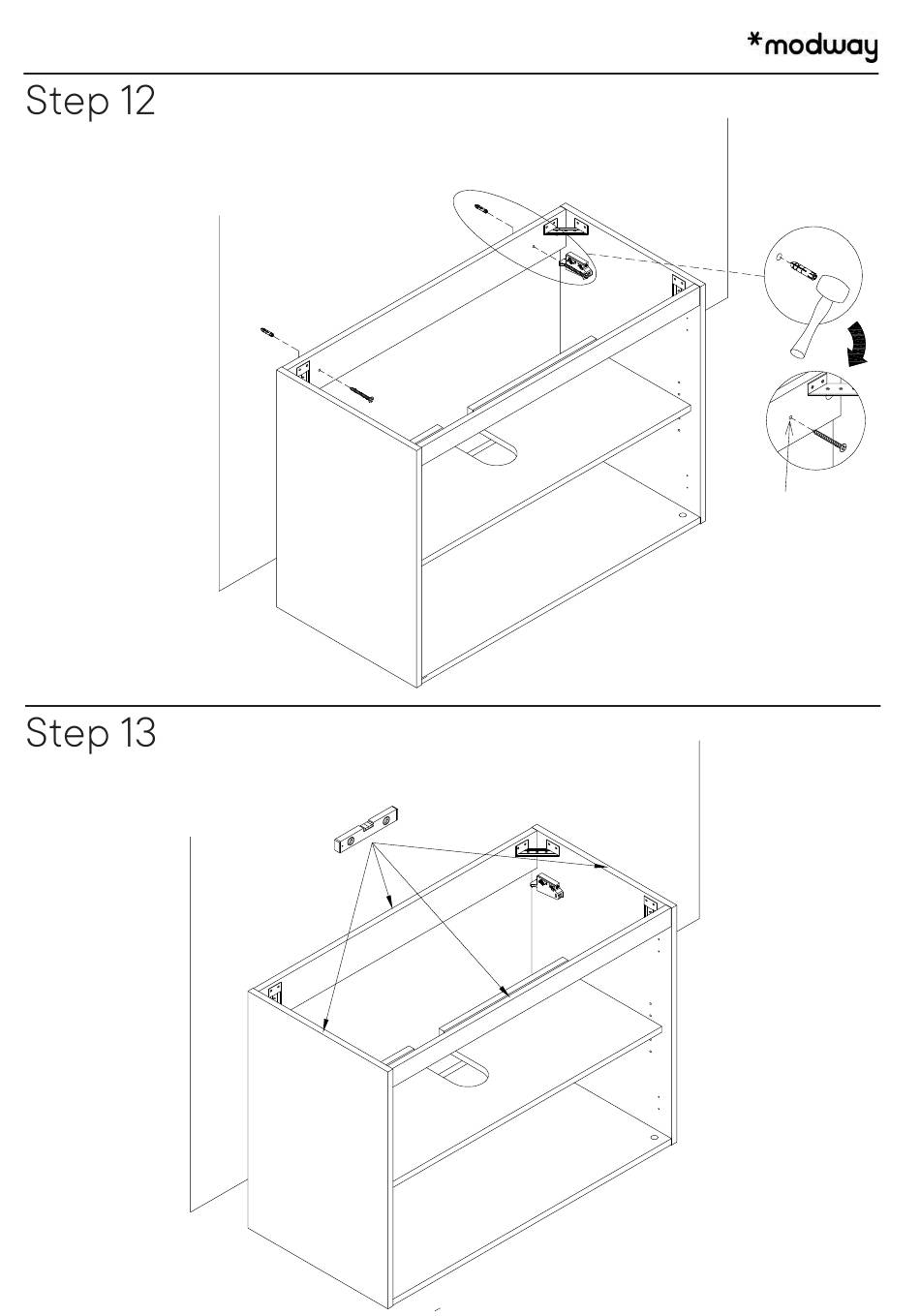 *modway

Step 12

Step 13