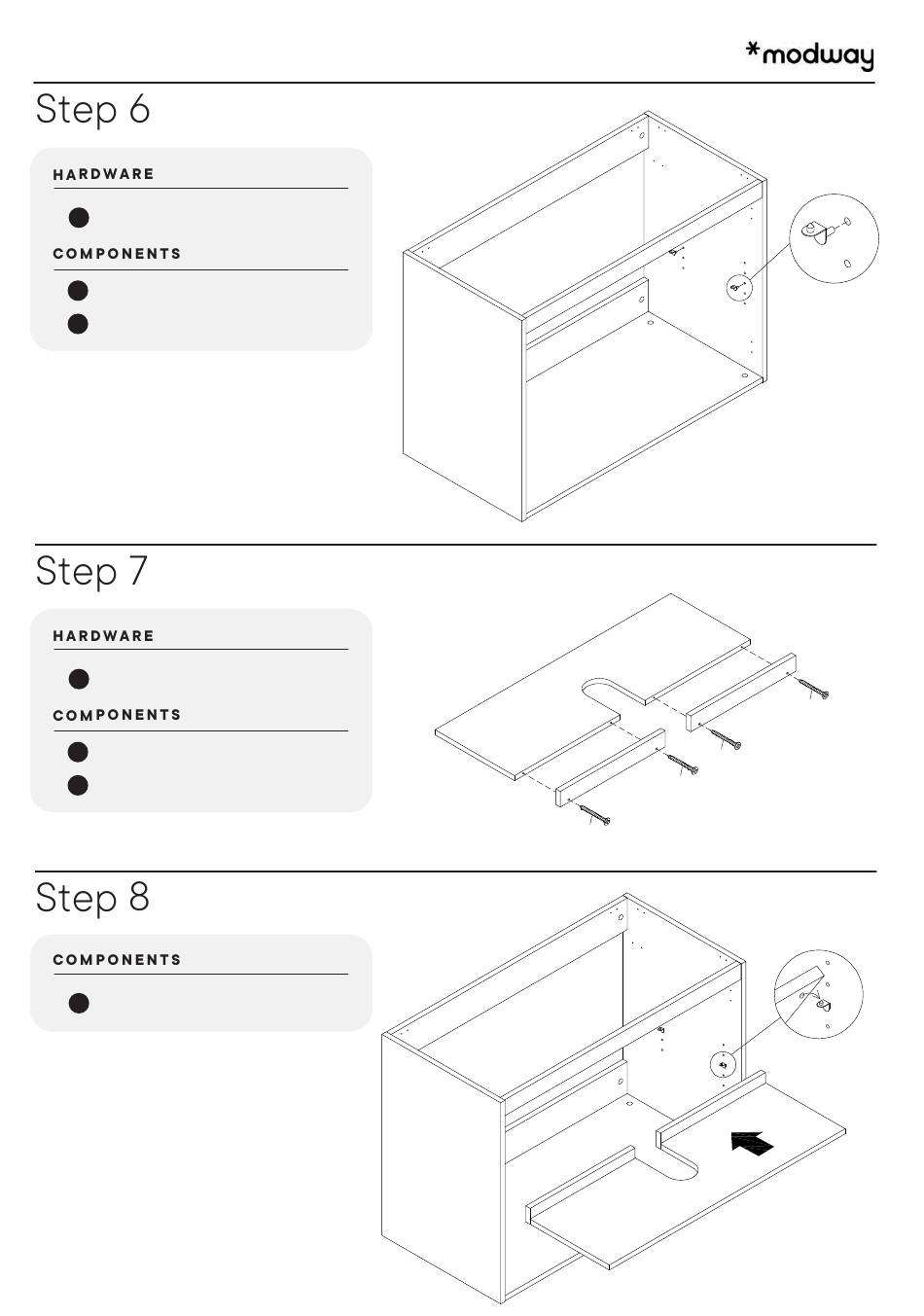 *modway

Step 6

HARDWARE

COMPONENTS

Step 7

HARDWARE

COMPONENTS

Step 8

COMPONENTS