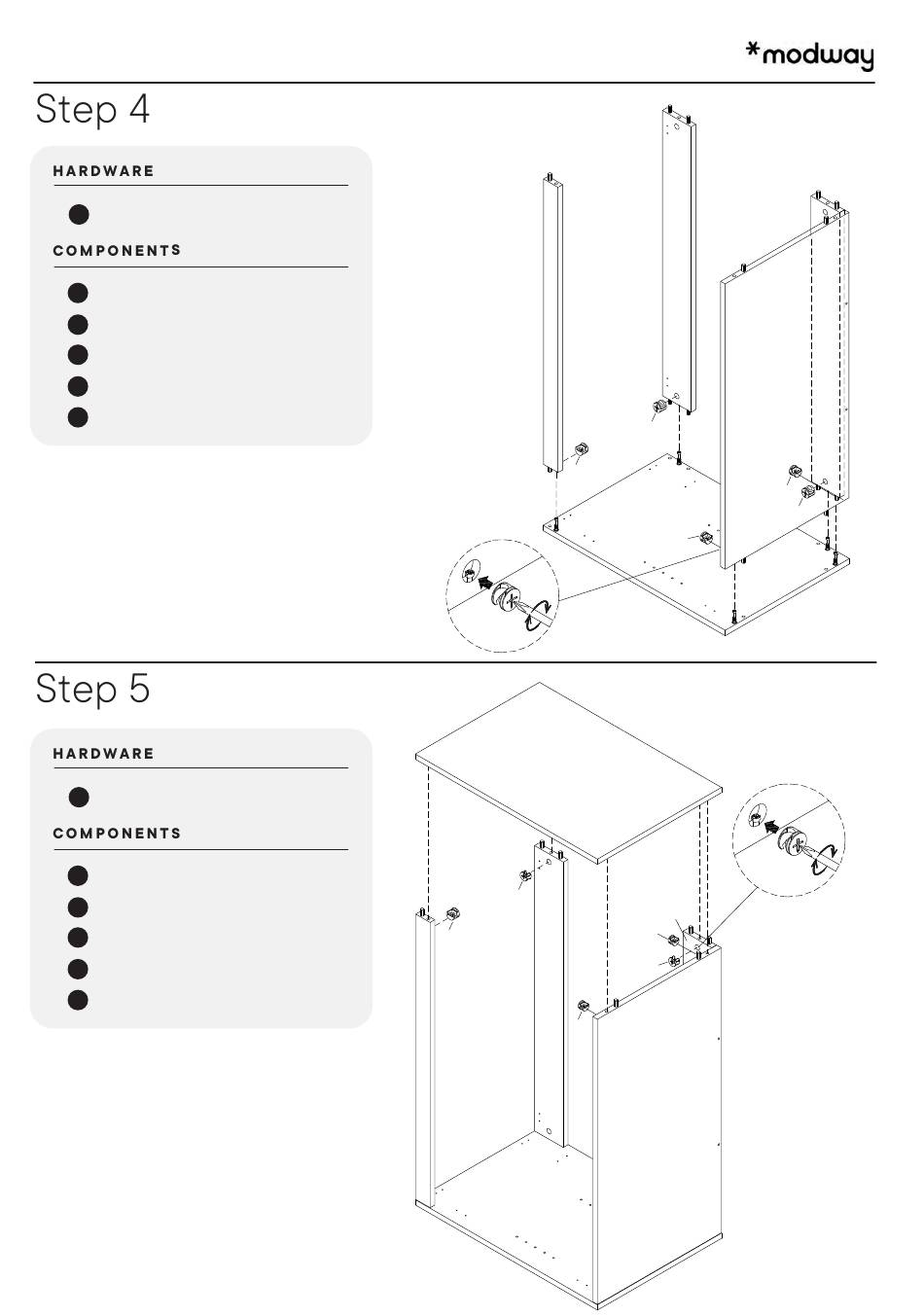 *modway

Step 4

HARDWARE

COMPONENTS

Step 5

HARDWARE

COMPONENTS