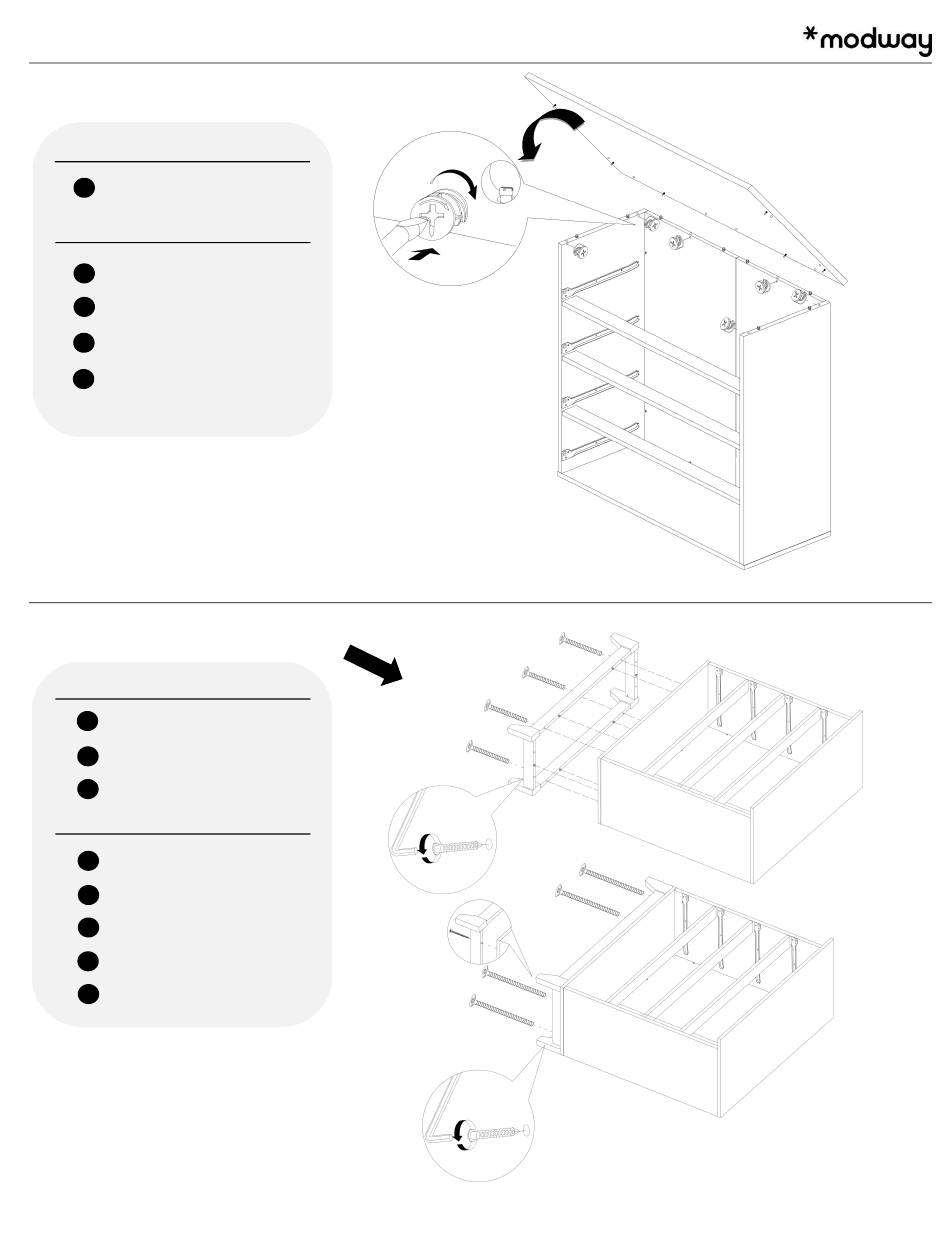 *modway